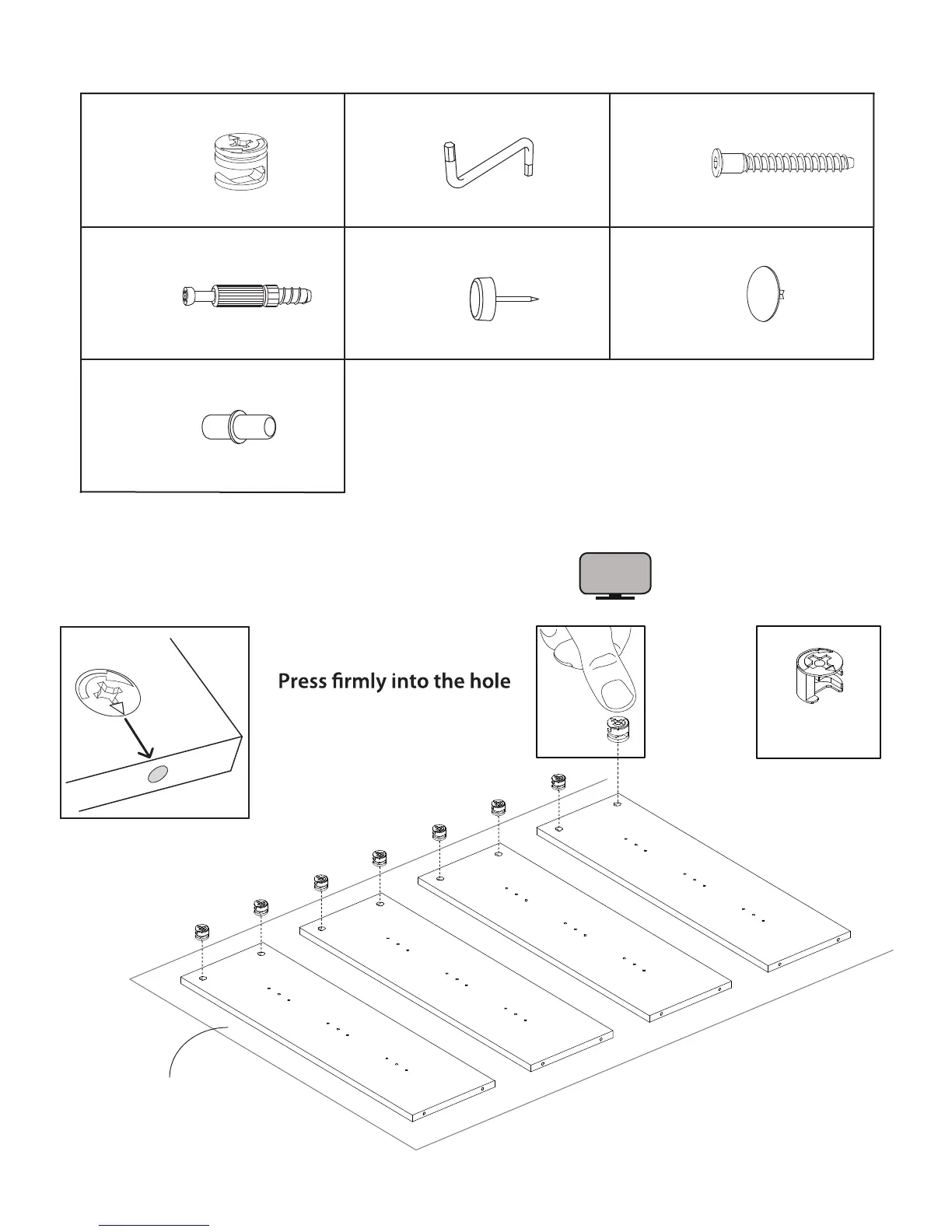 Press firmly into the hole