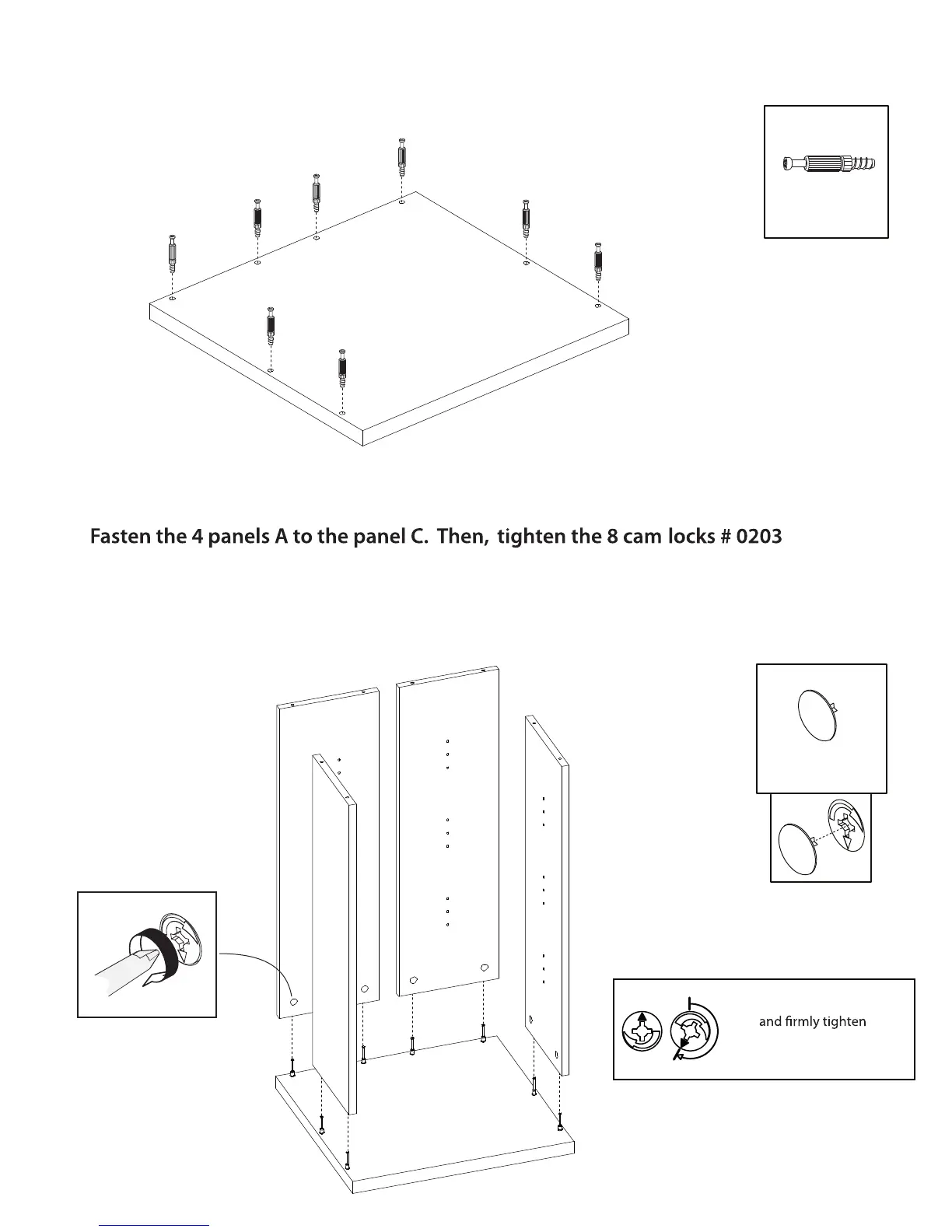 Fasten the 4 panels A to the panel C. Then, tighten the 8 cam locks # 0203

and firmly tighten