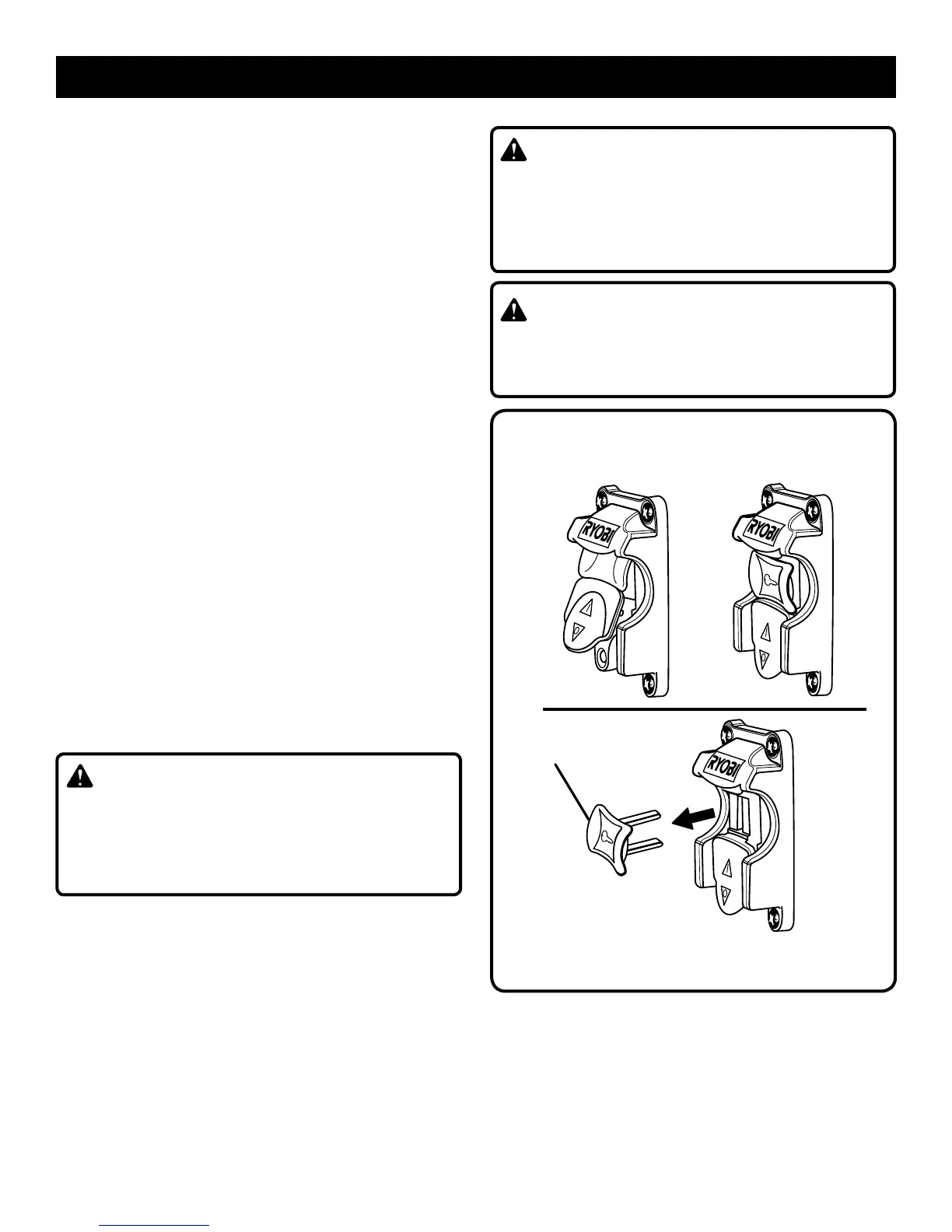 RYOBI

RYOBI

RYOBI