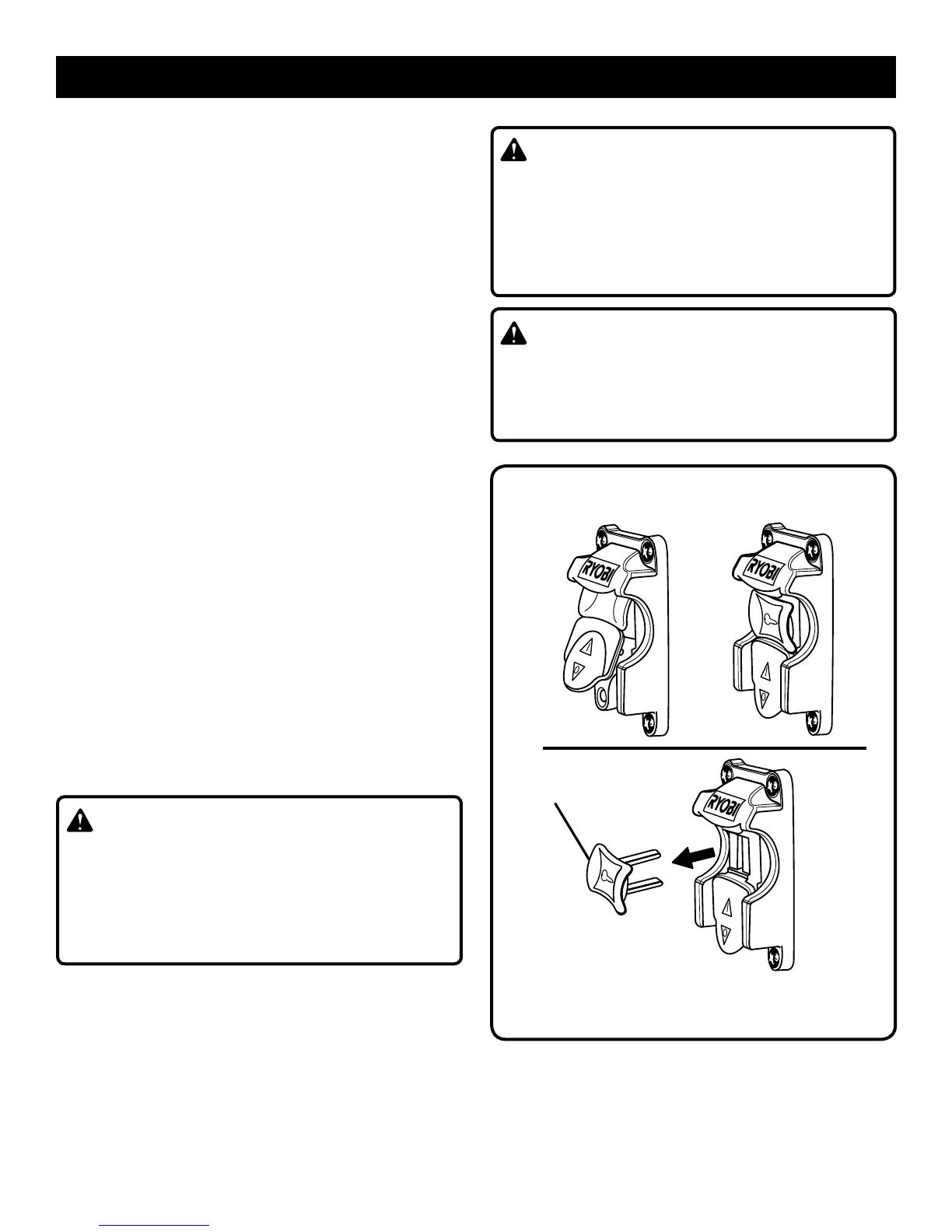 RYOBI

RYOBI

RYOBI