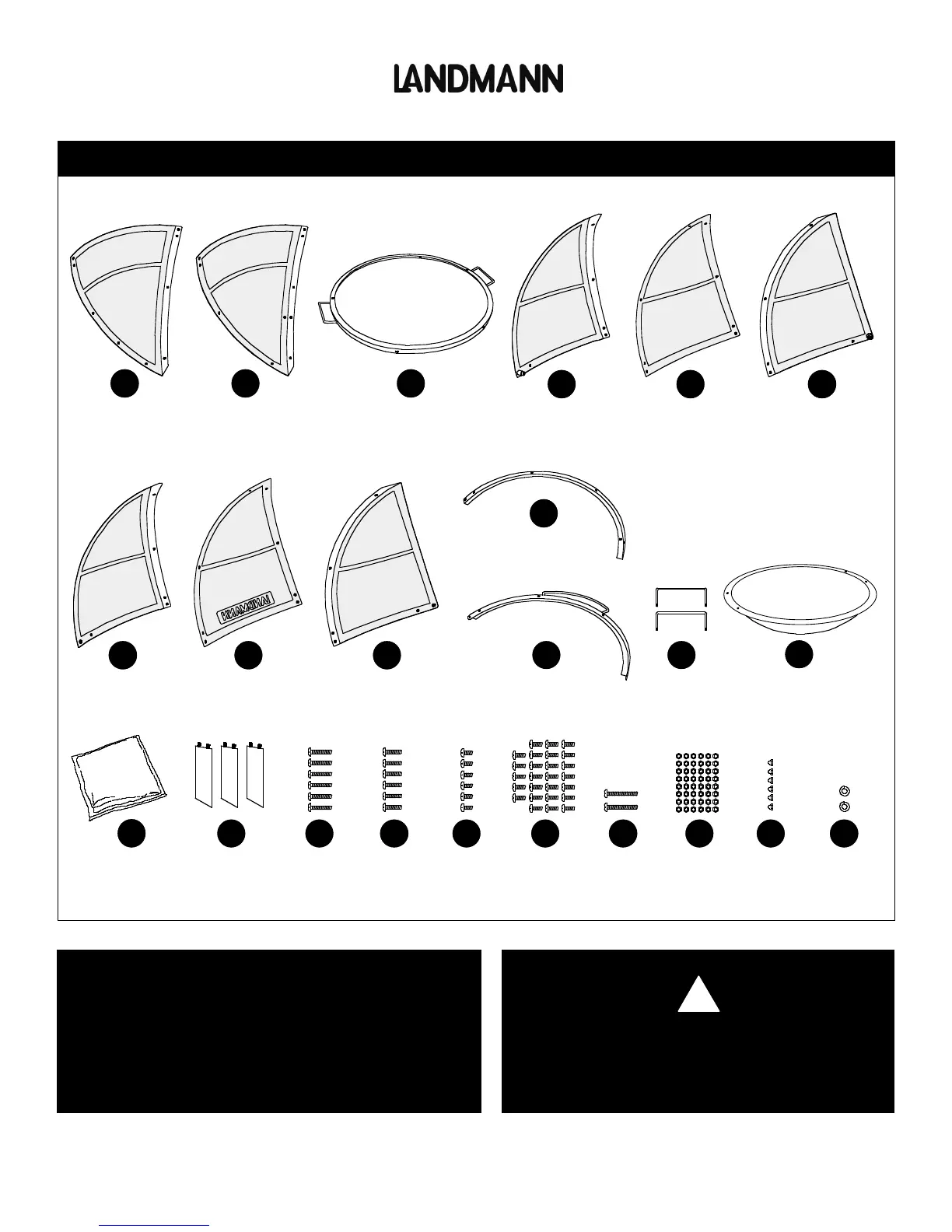 LANDMANN

LANDMANN