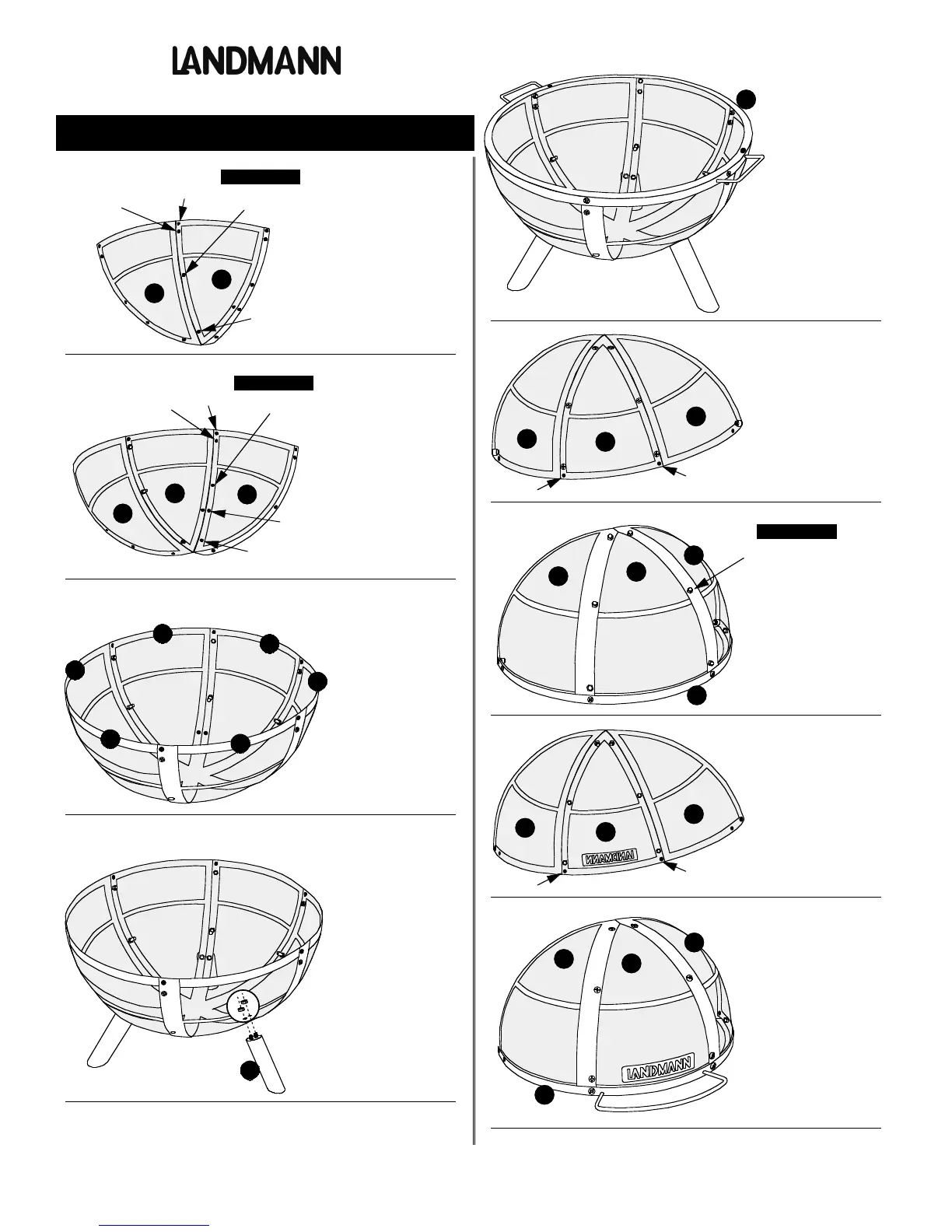 LANDMANN

LANDMANN

LANDMANN