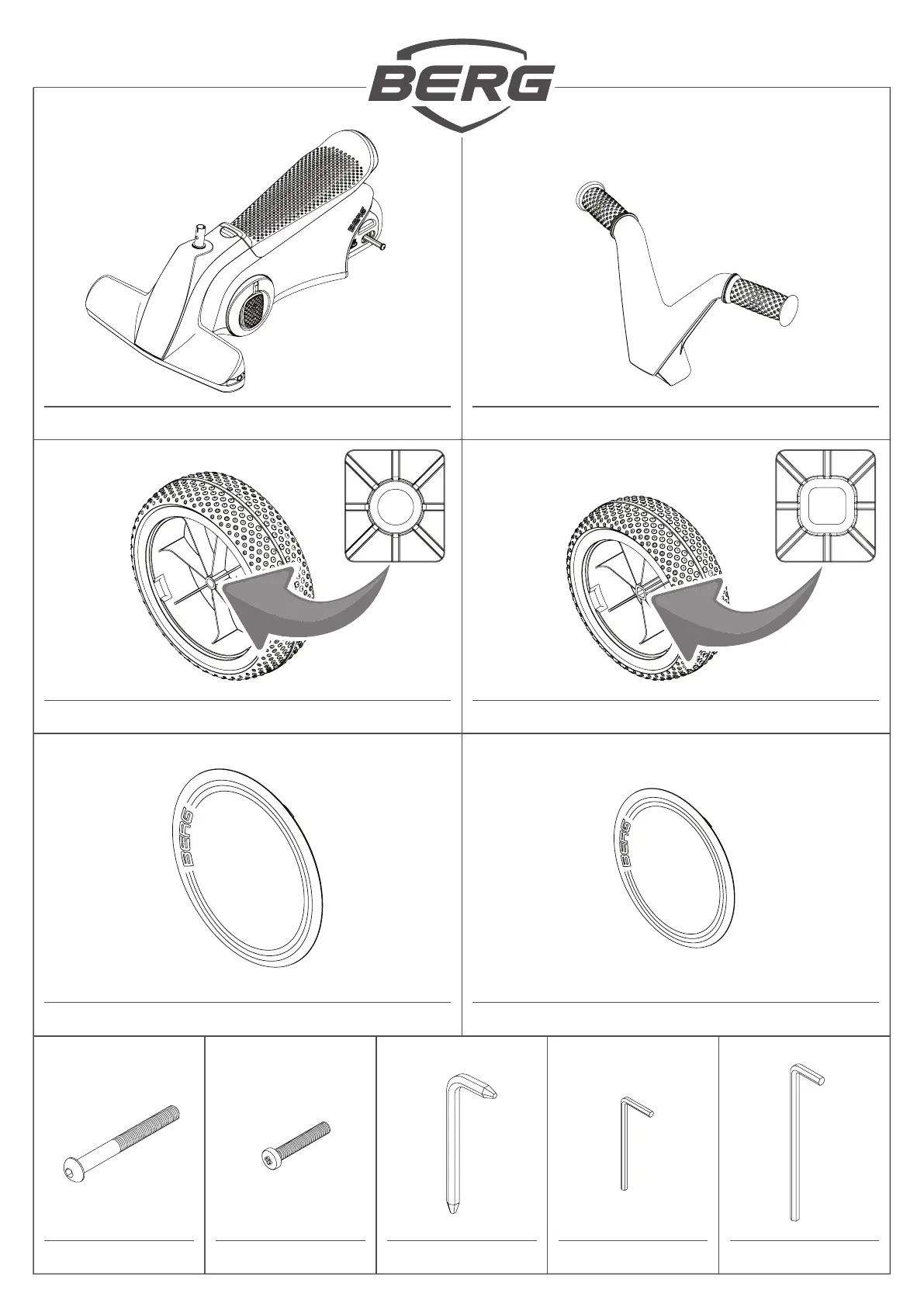 BERG

BERG

BERG

BERG