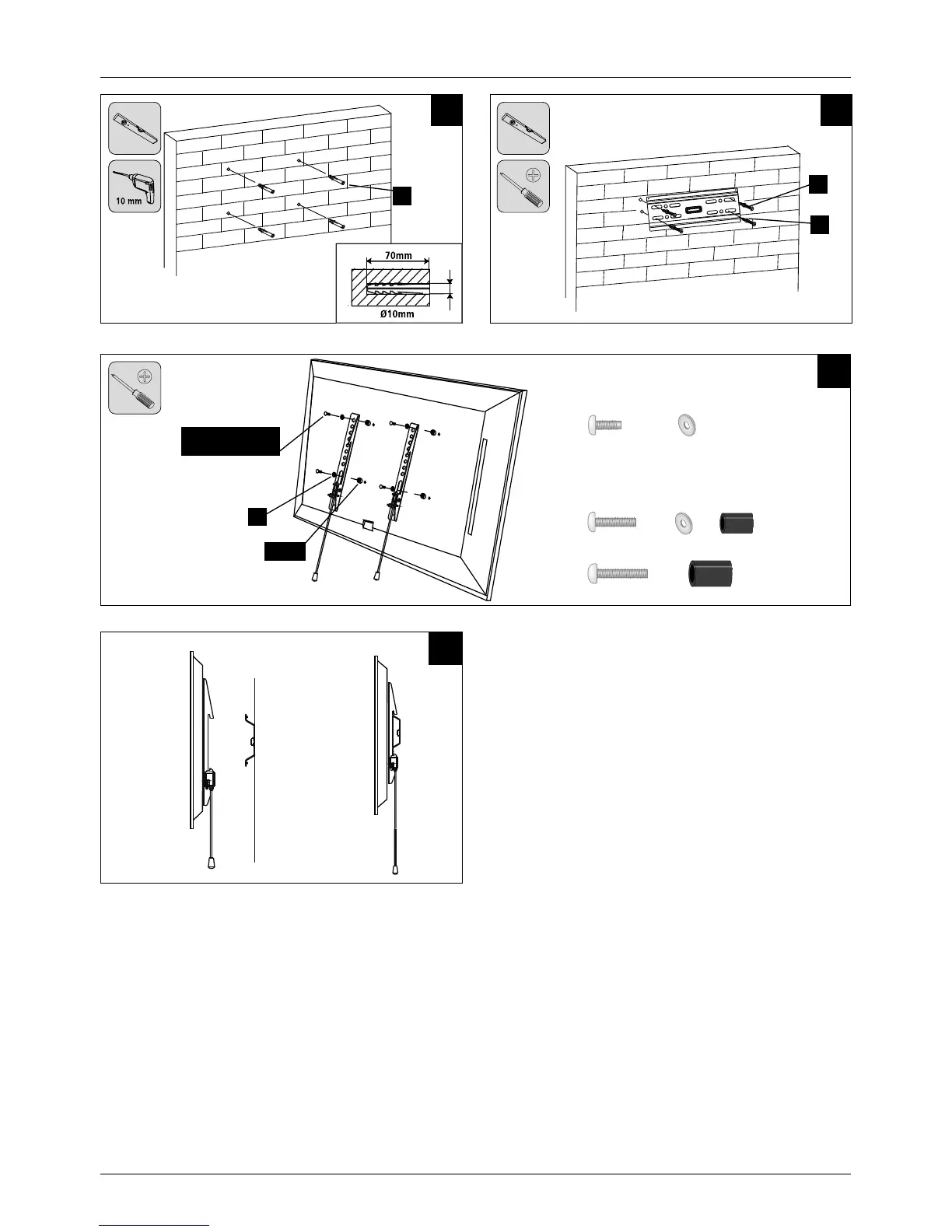 10 mm

70mm

Ø10mm