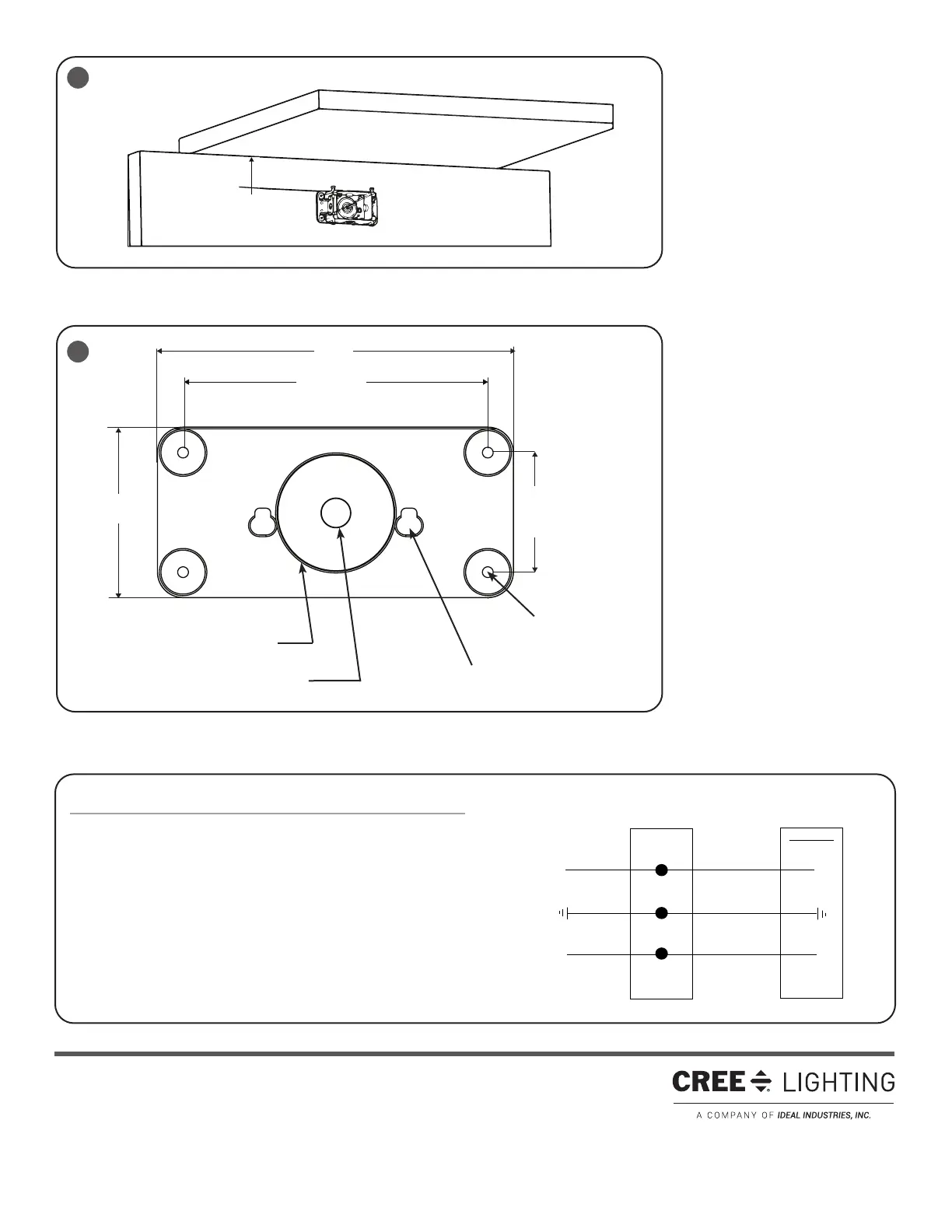 CREE LIGHTING

A COMPANY OF IDEAL INDUSTRIES, INC.