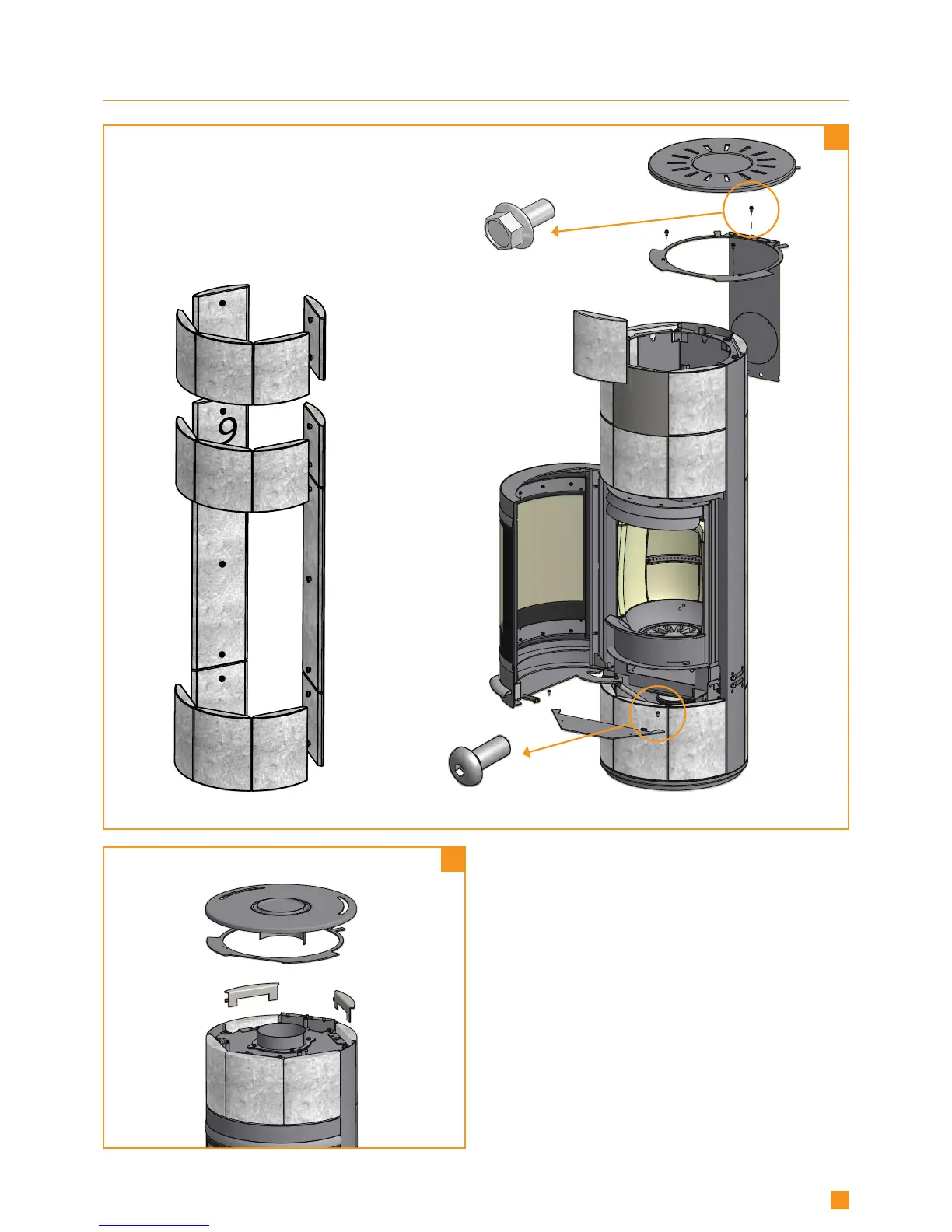 9