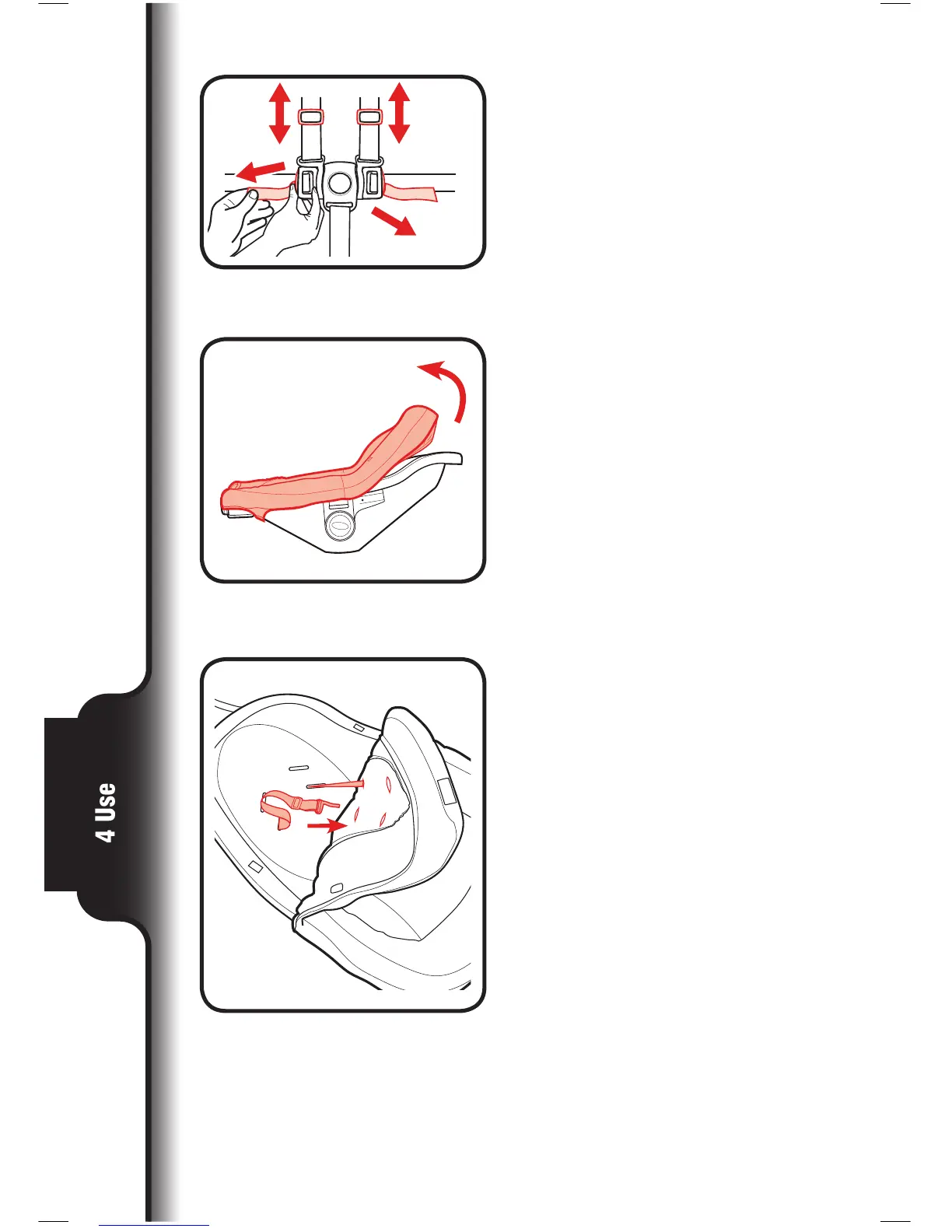 4 Use