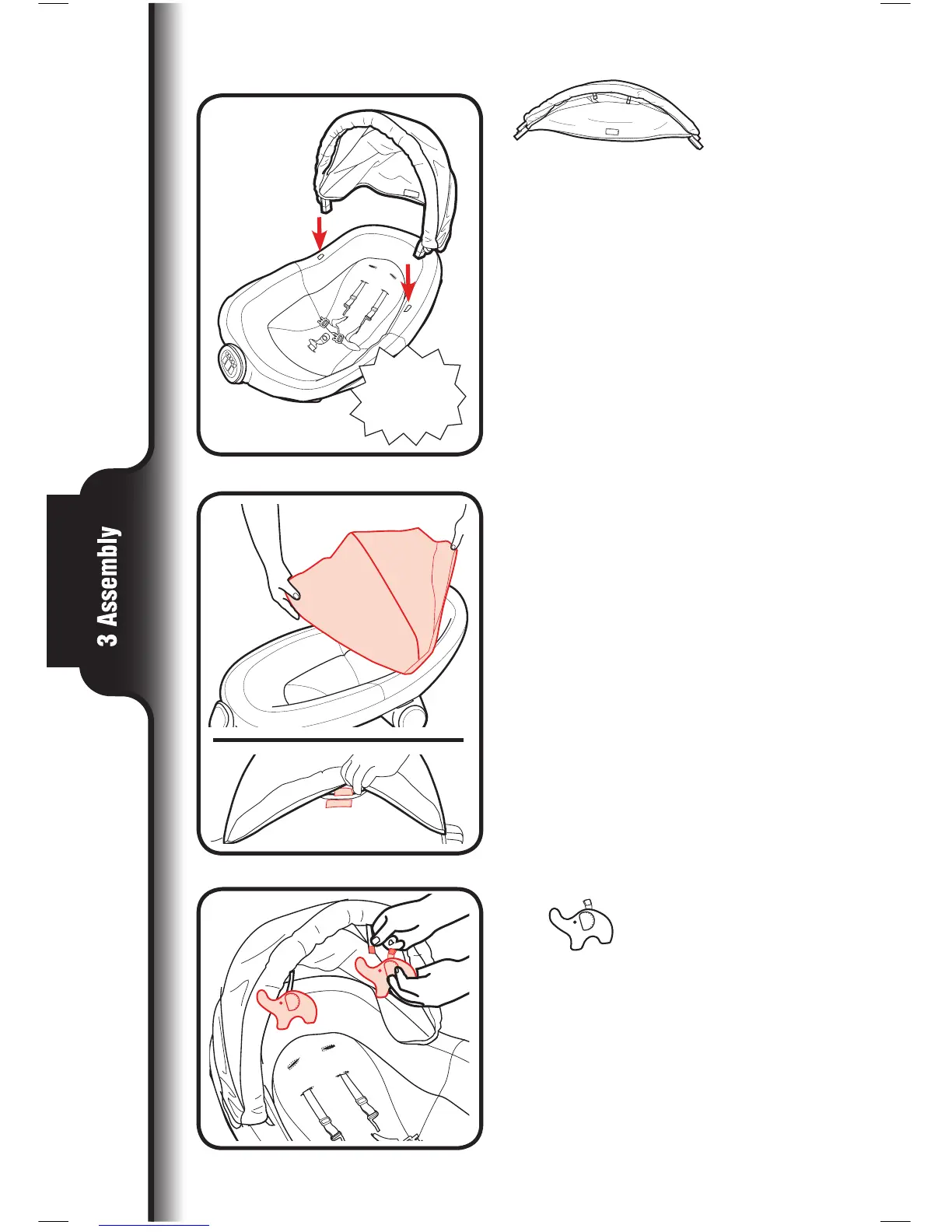 3 Assembly