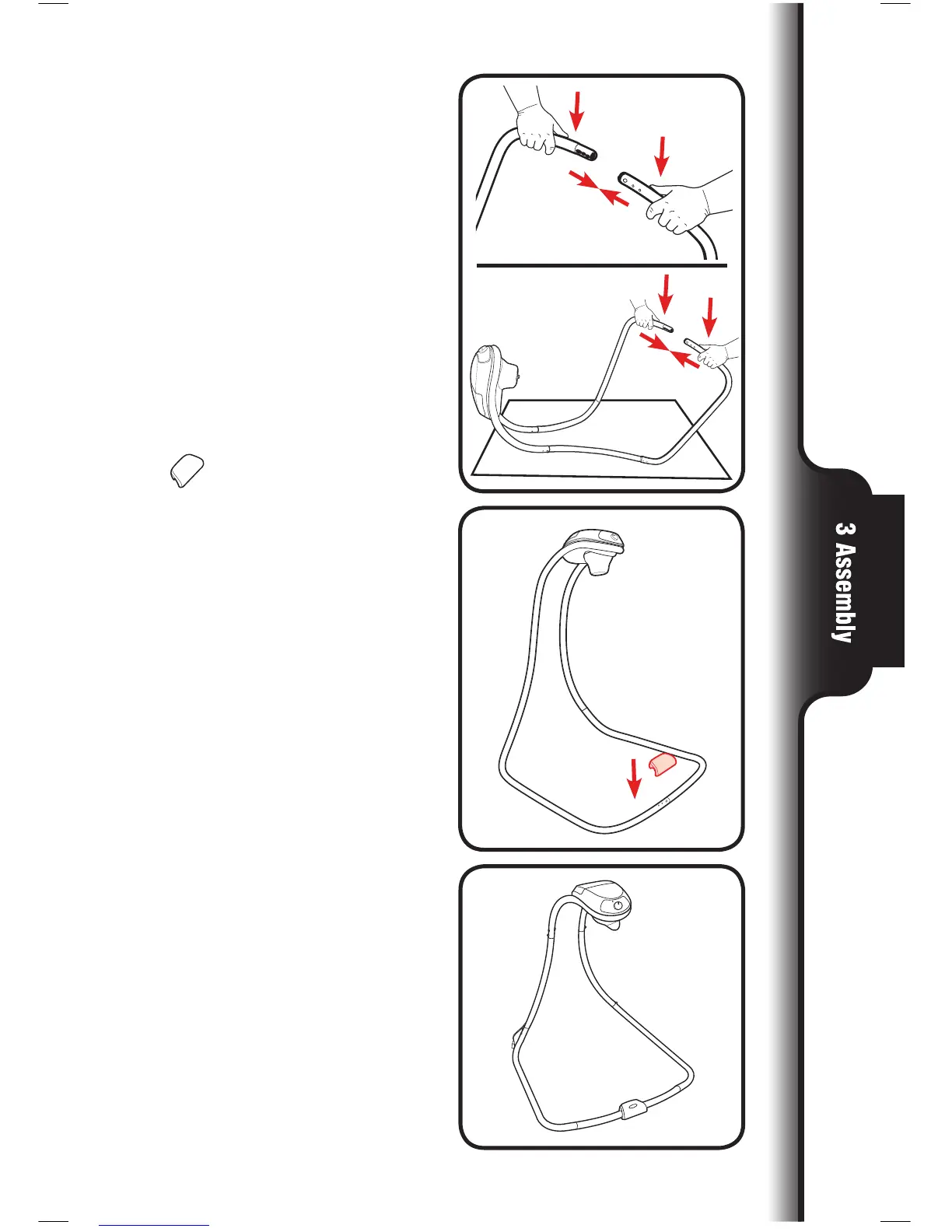 3 Assembly