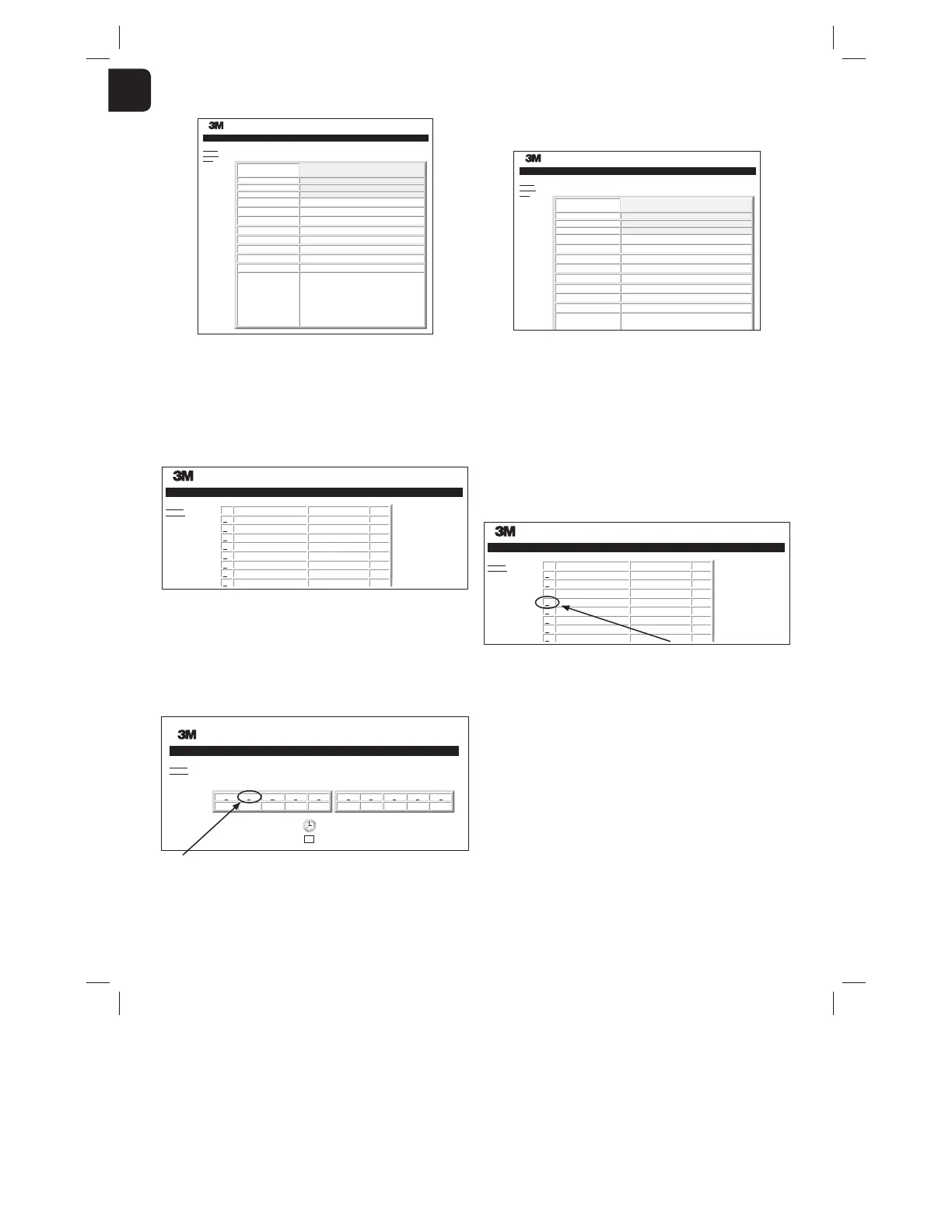 3M

3M

3M

3M

3M