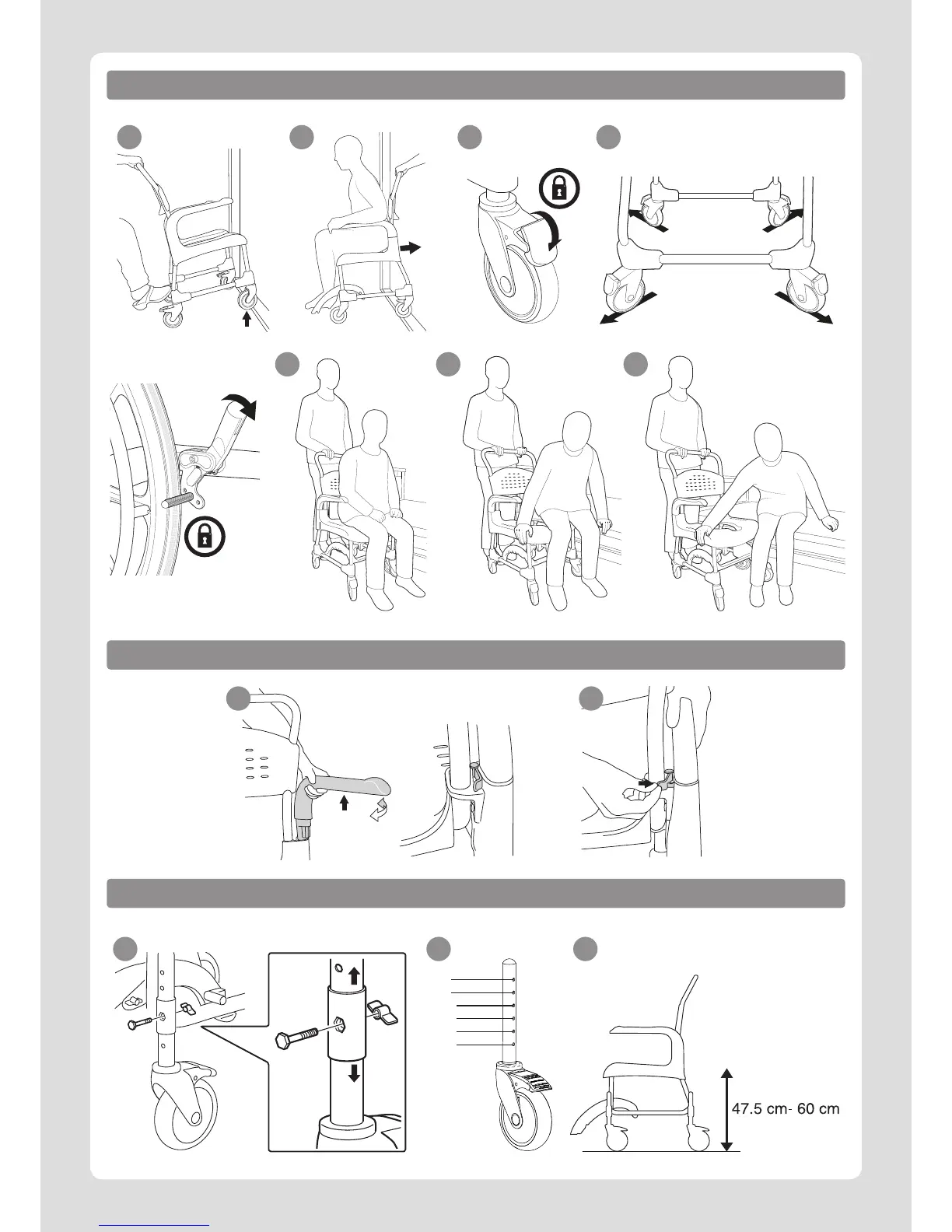 47.5 cm- 60 cm