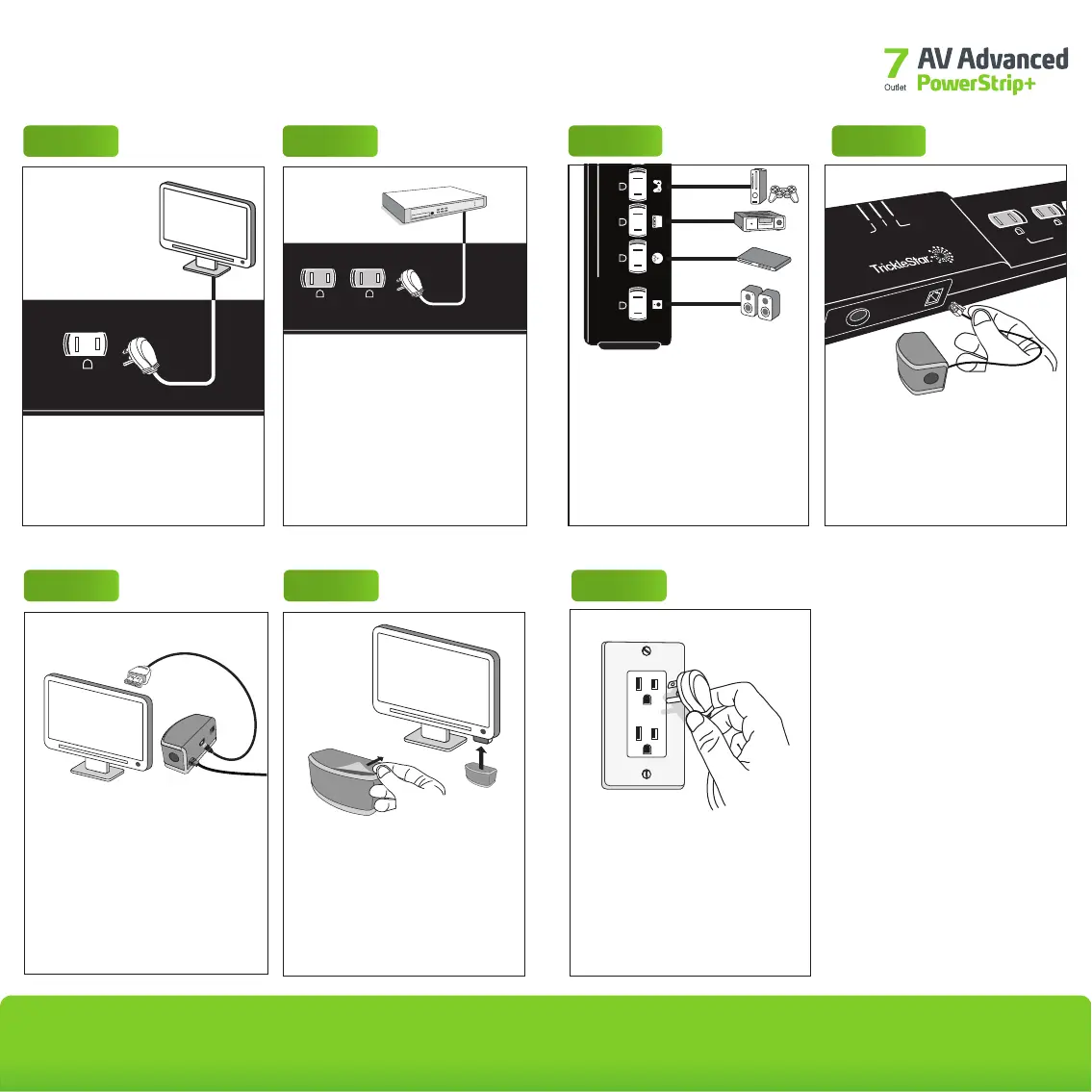 7 Outlet AV Advanced PowerStrip+

TrickleStar