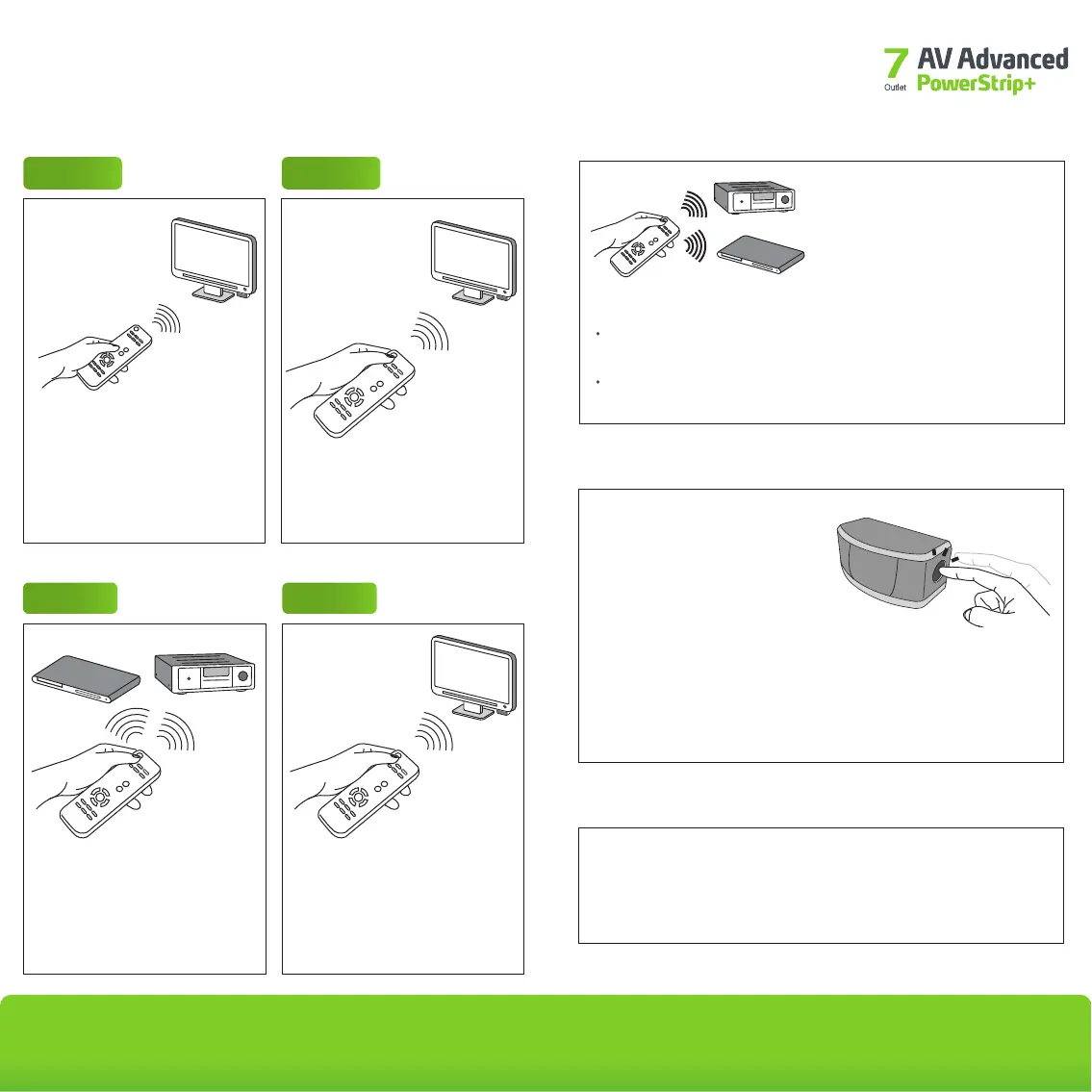 7 Outlet AV Advanced PowerStrip+