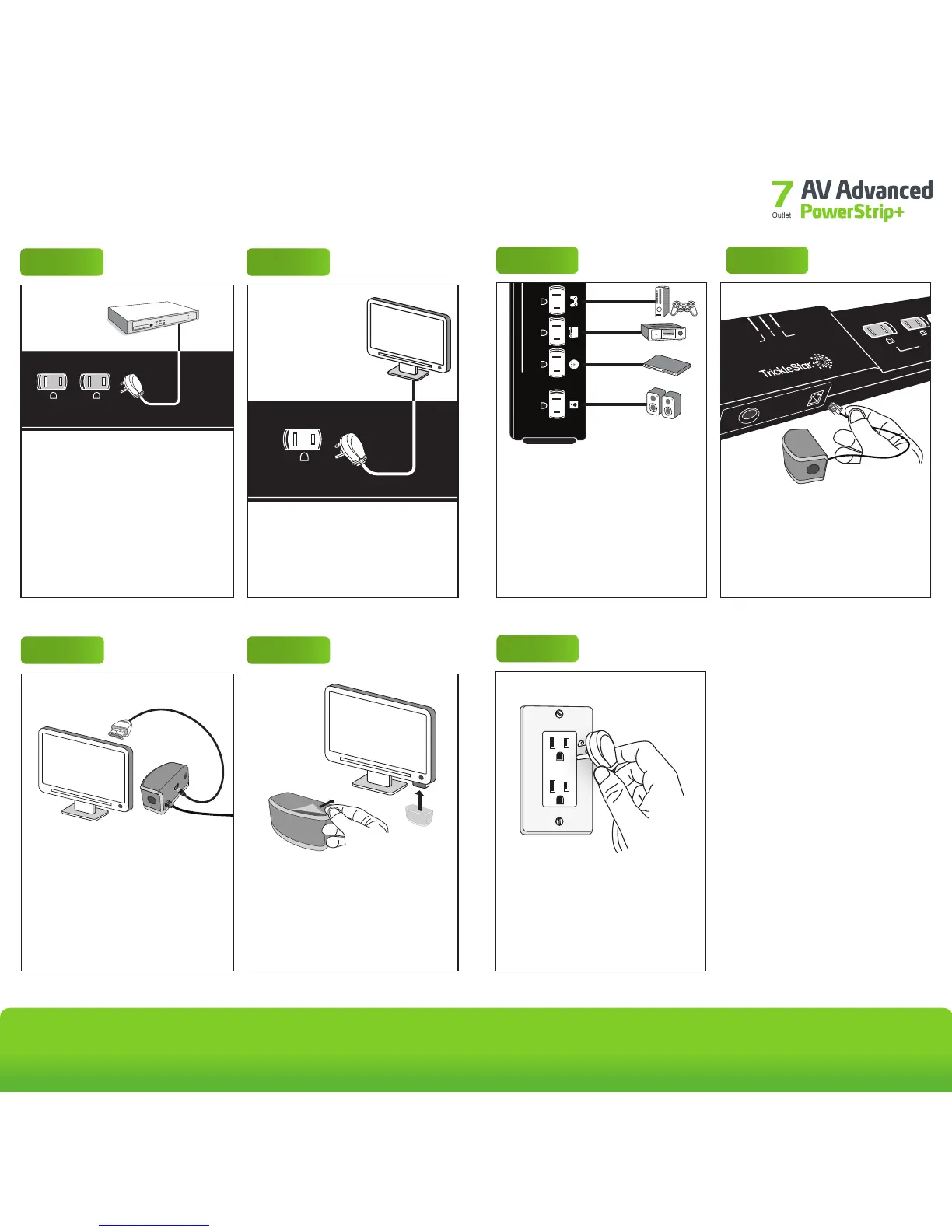 7 Outlet AV Advanced PowerStrip+

TrickleStar