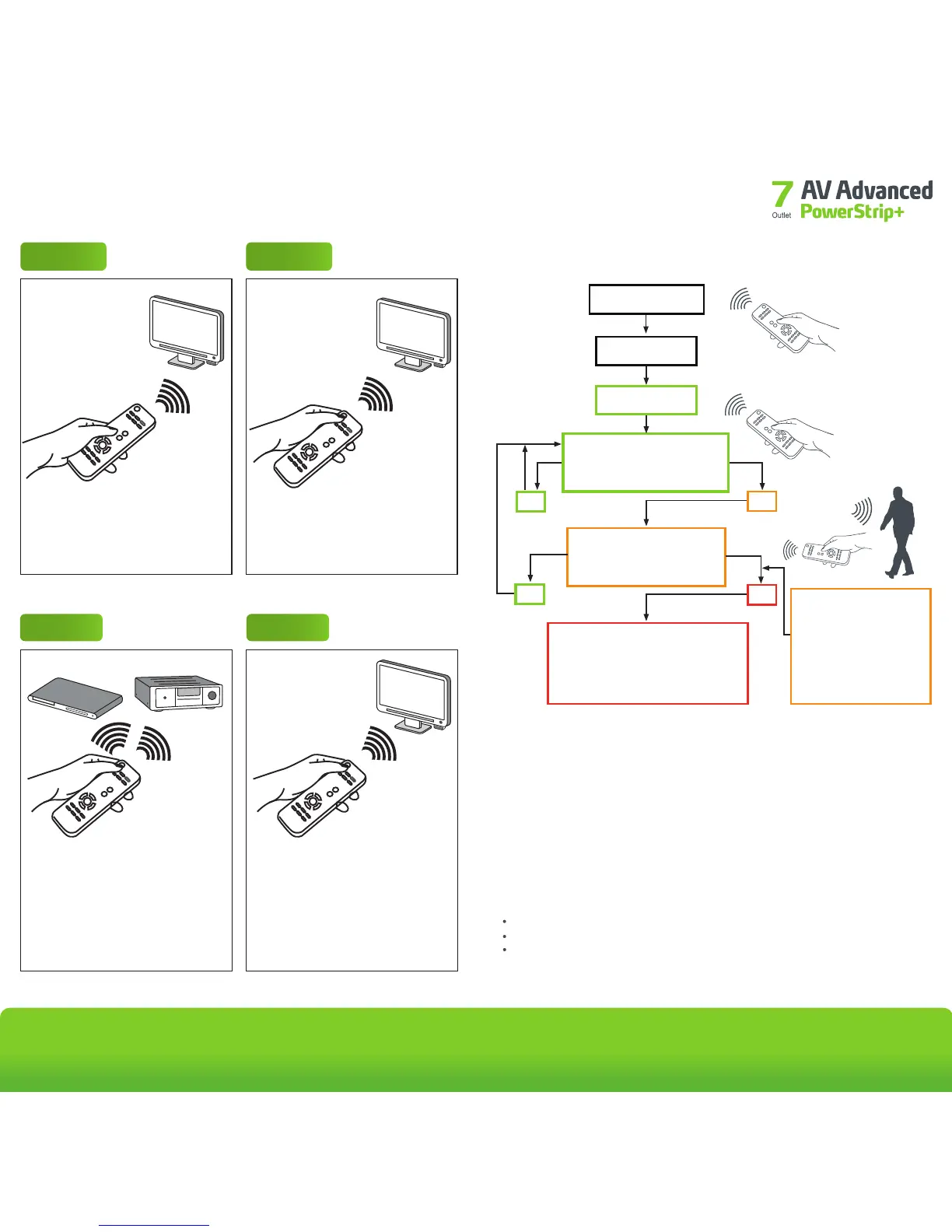 7 Outlet AV Advanced PowerStrip+