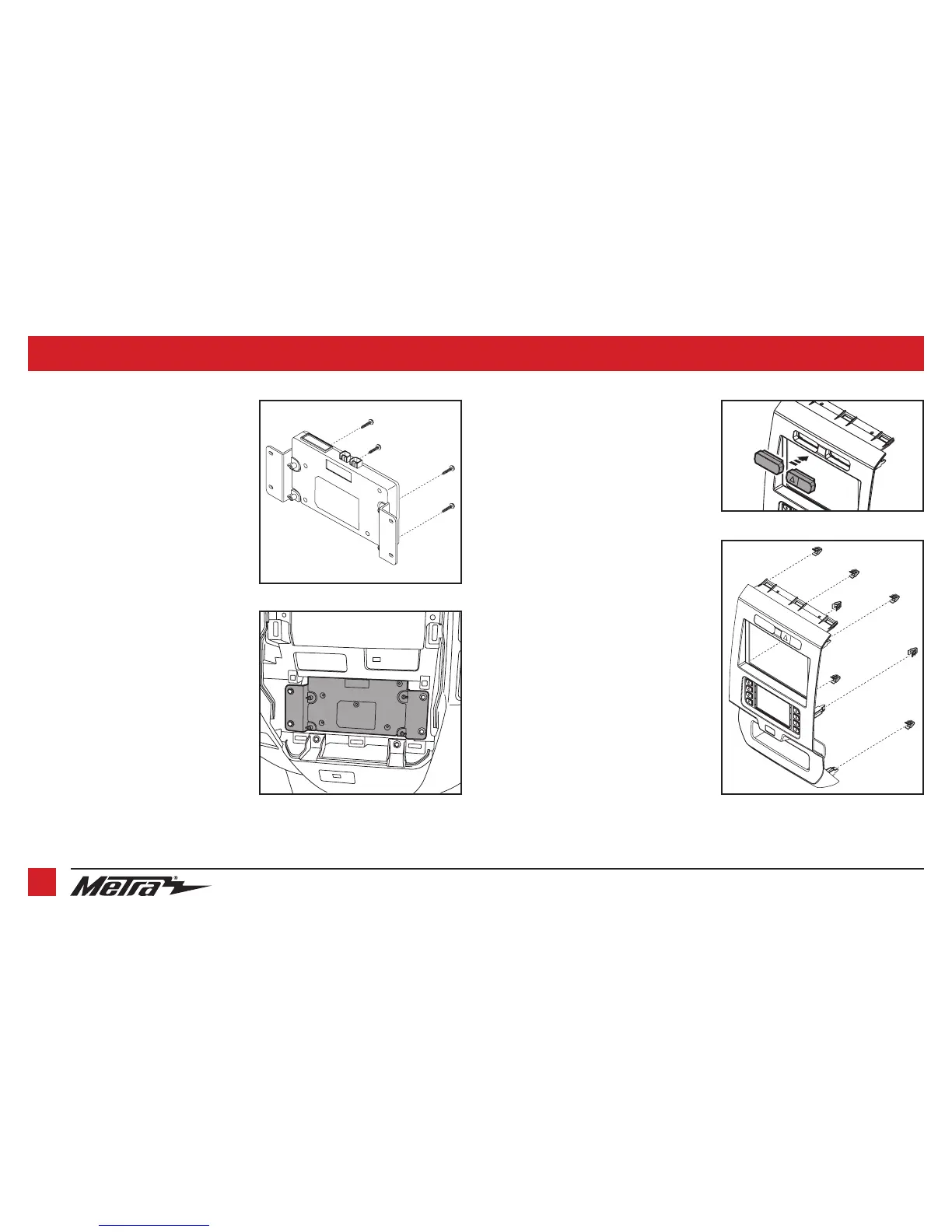 Metra®