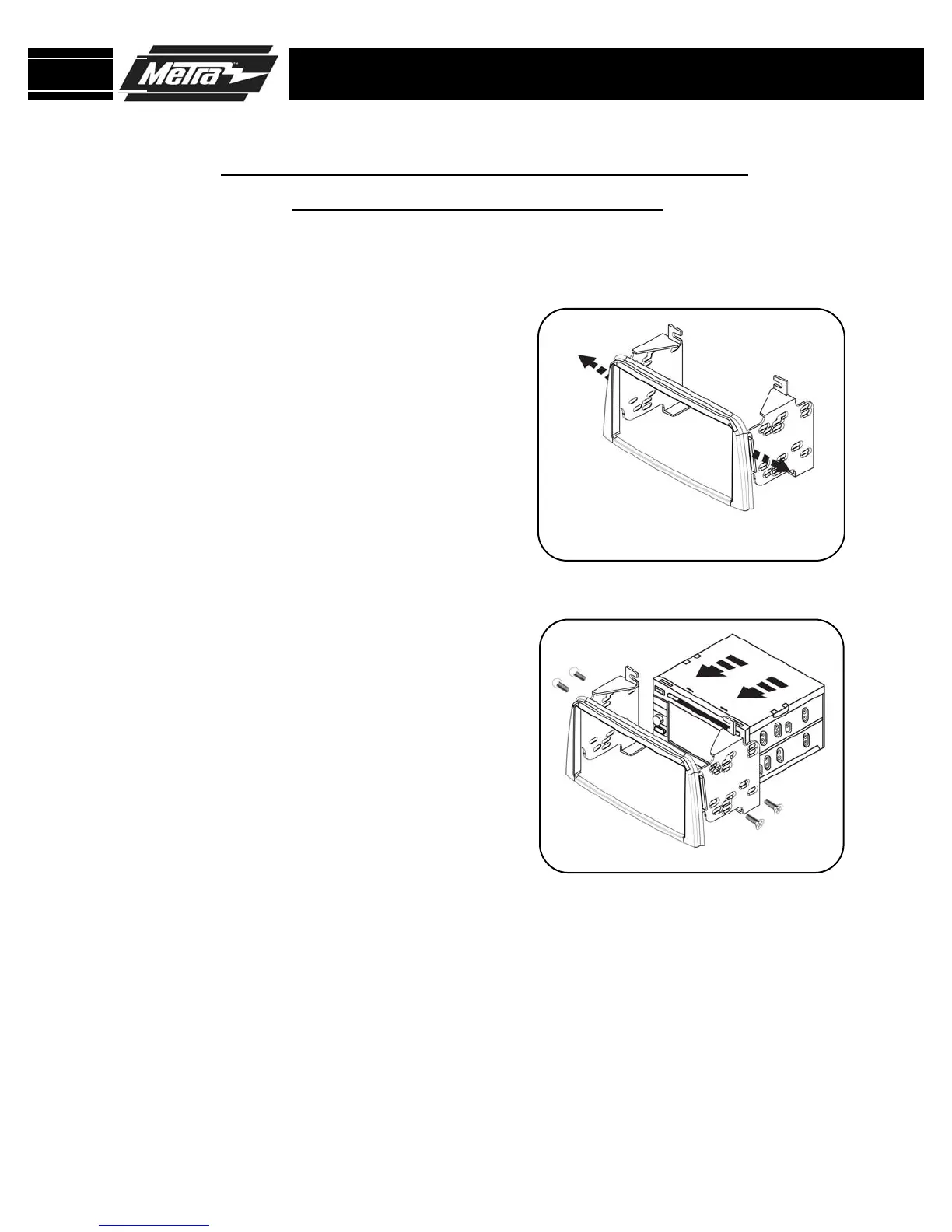 Metra™