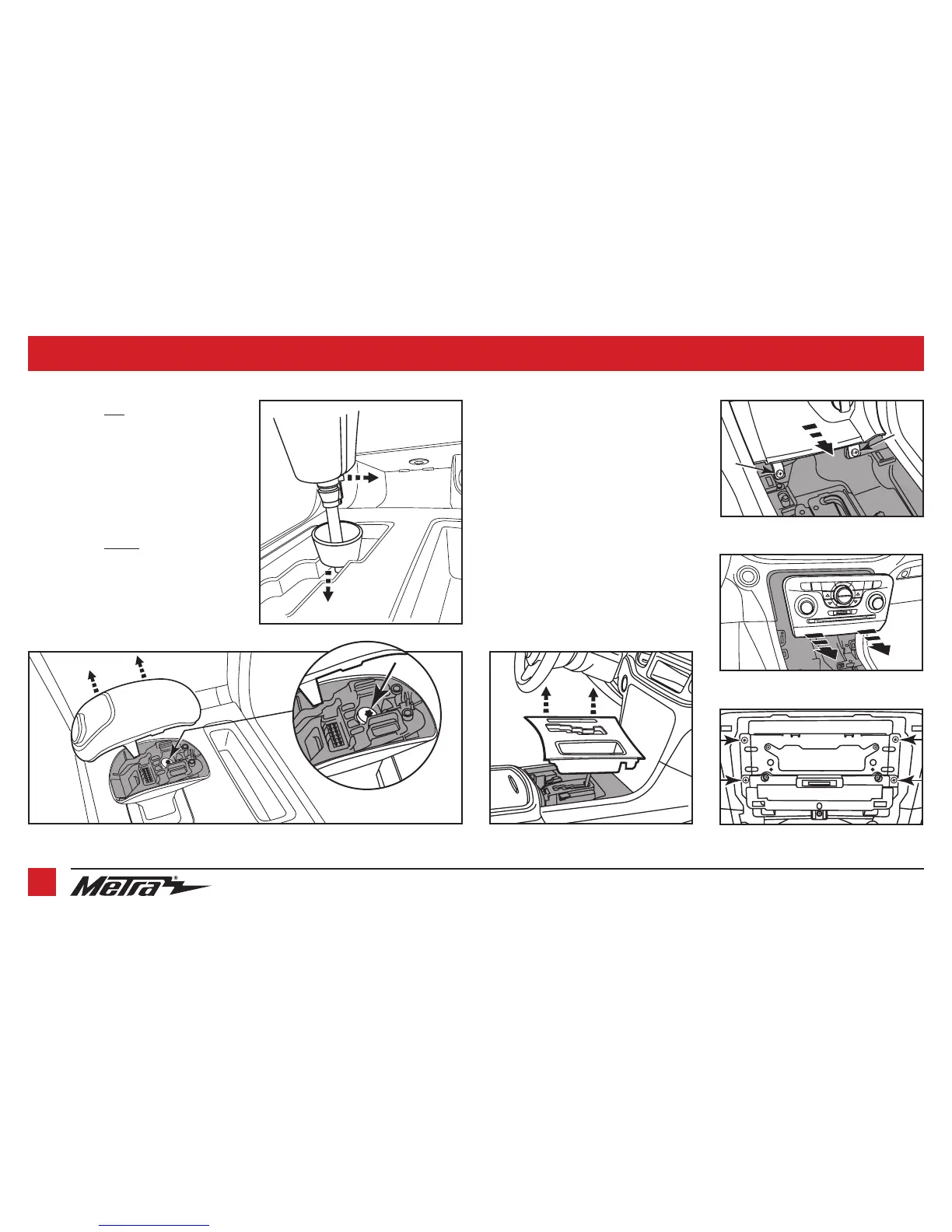 Metra®