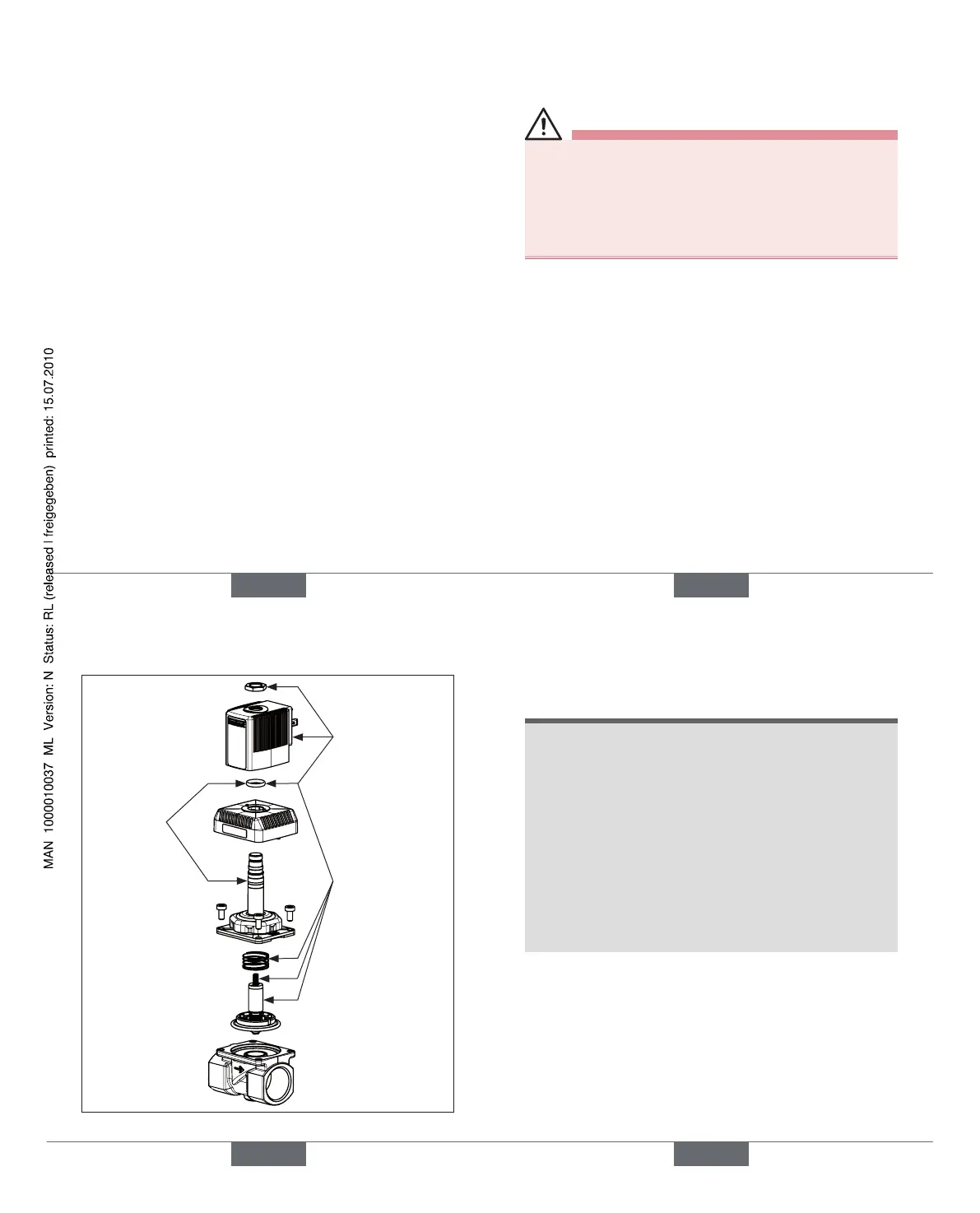 MAN 1000010037 ML Version: N Status: RL (released | freigegeben) printed: 15.07.2010