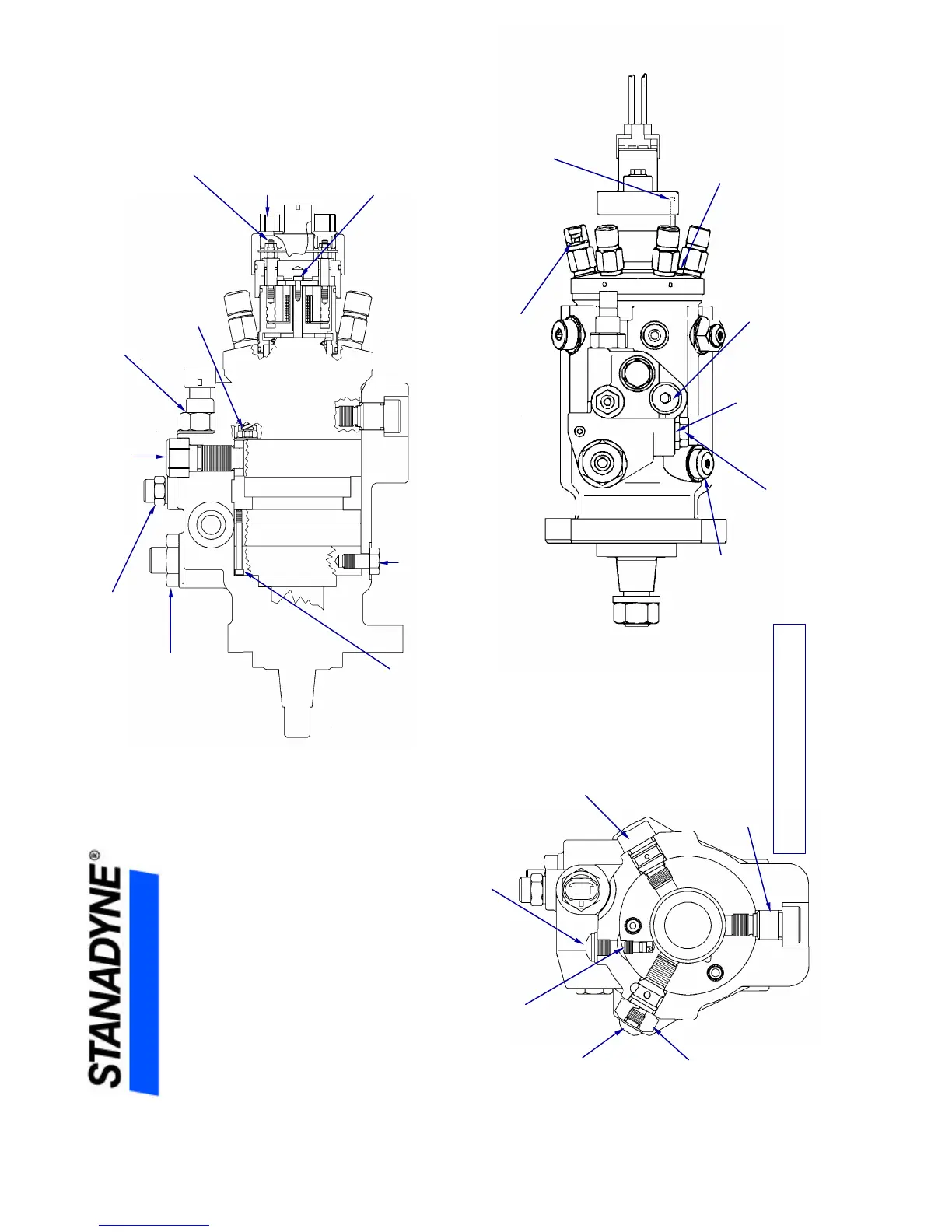 STANADYNE®