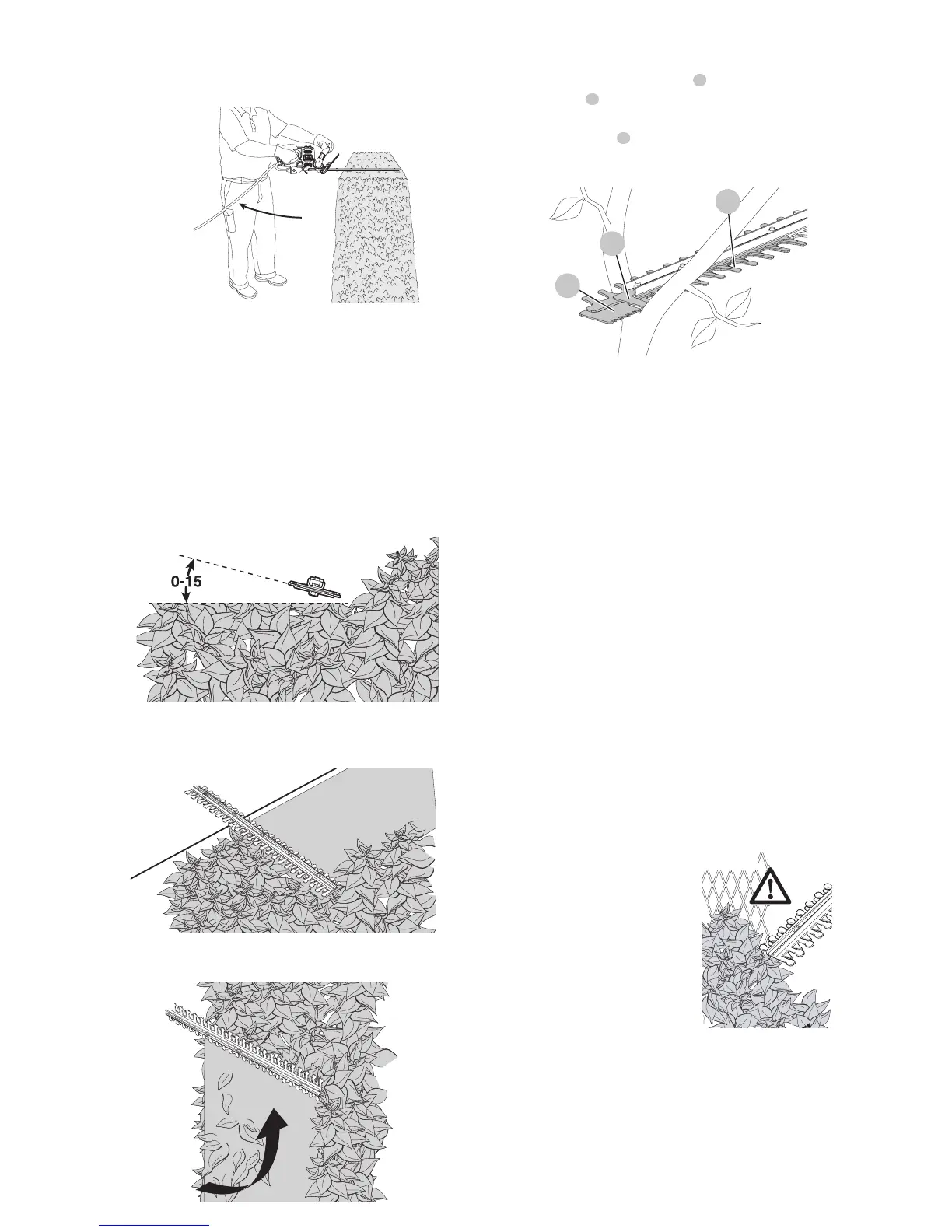 0-15