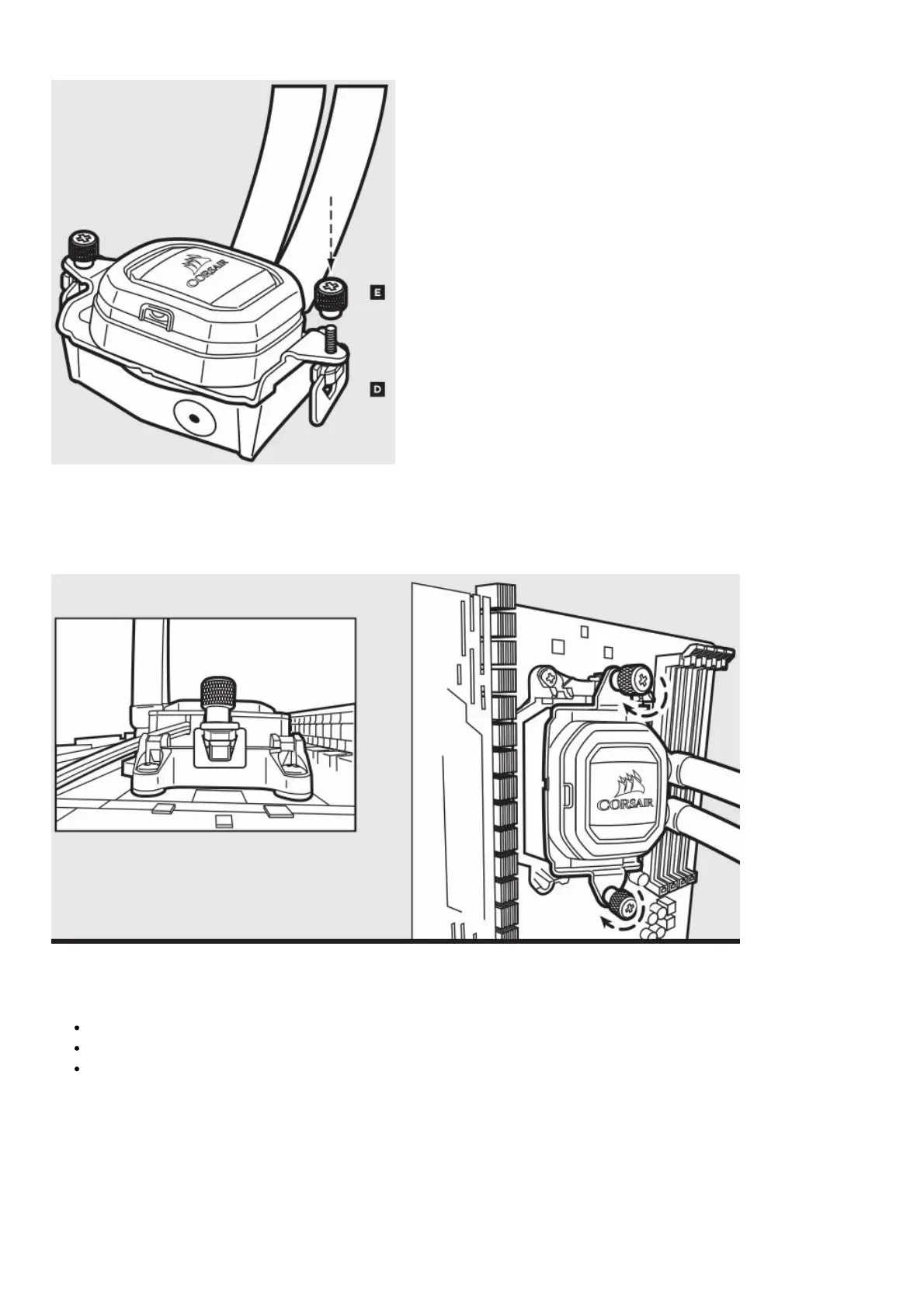 CORSAIR

E

D

CORSAIR