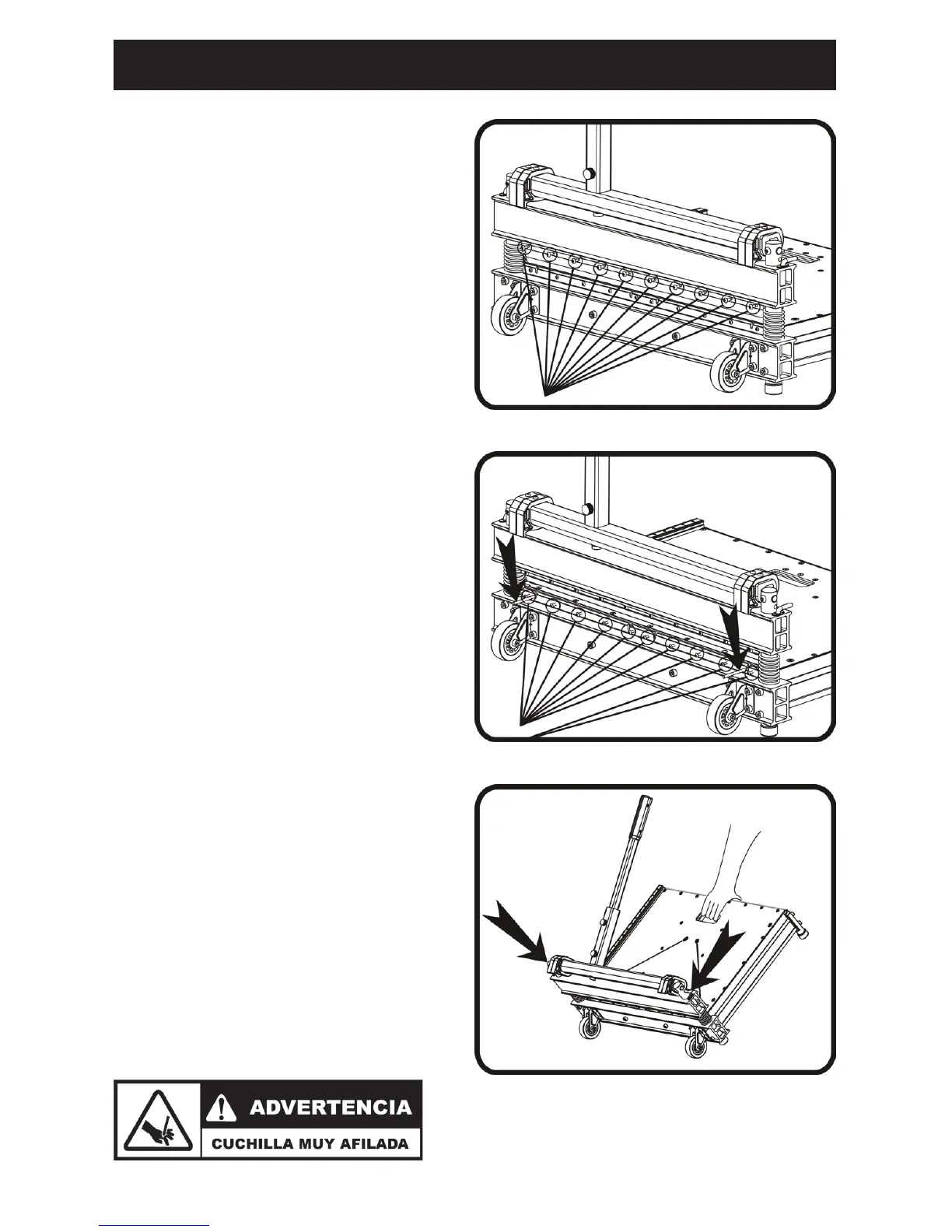 ADVERTENCIA

CUCHILLA MUY AFILADA