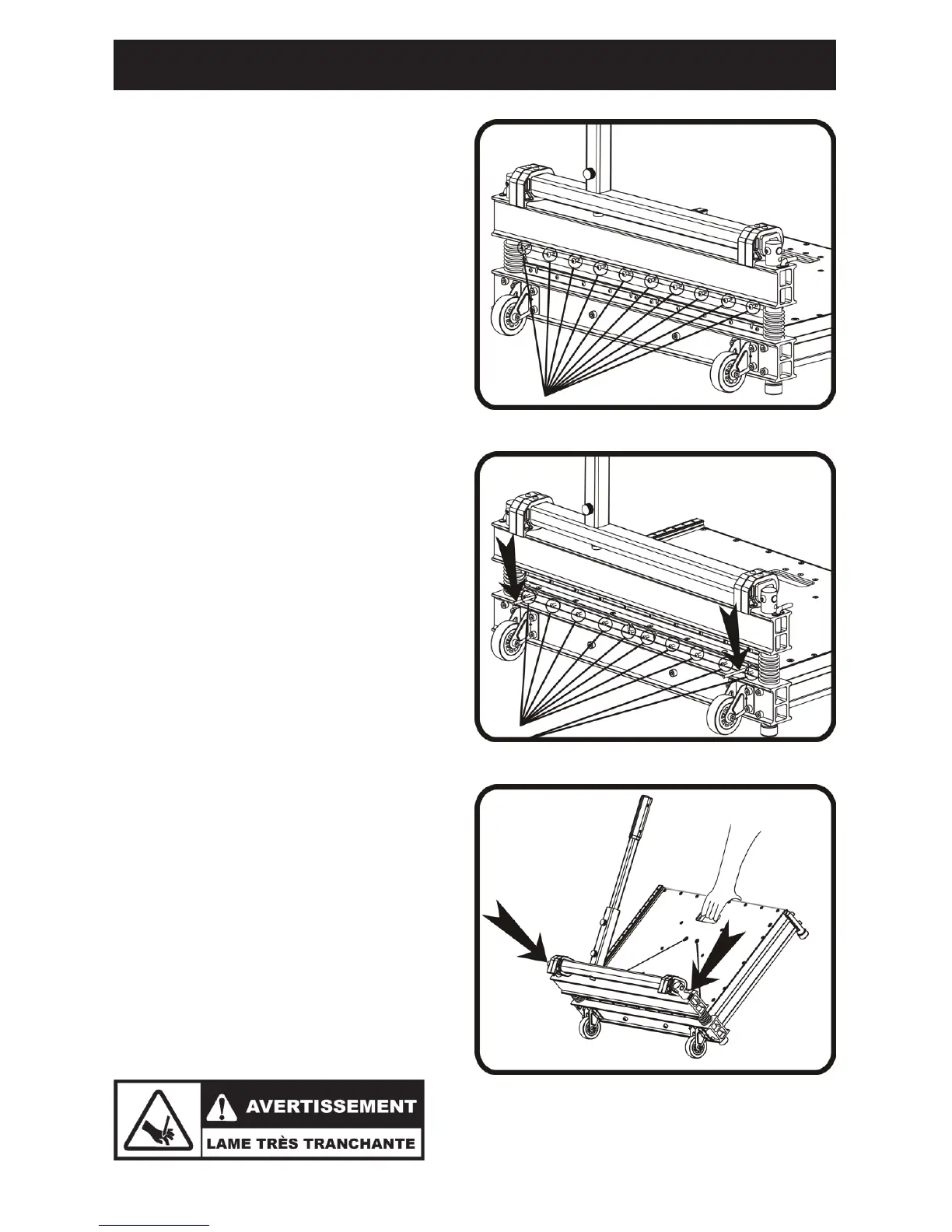 AVERTISSEMENT

LAME TRÈS TRANCHANTE