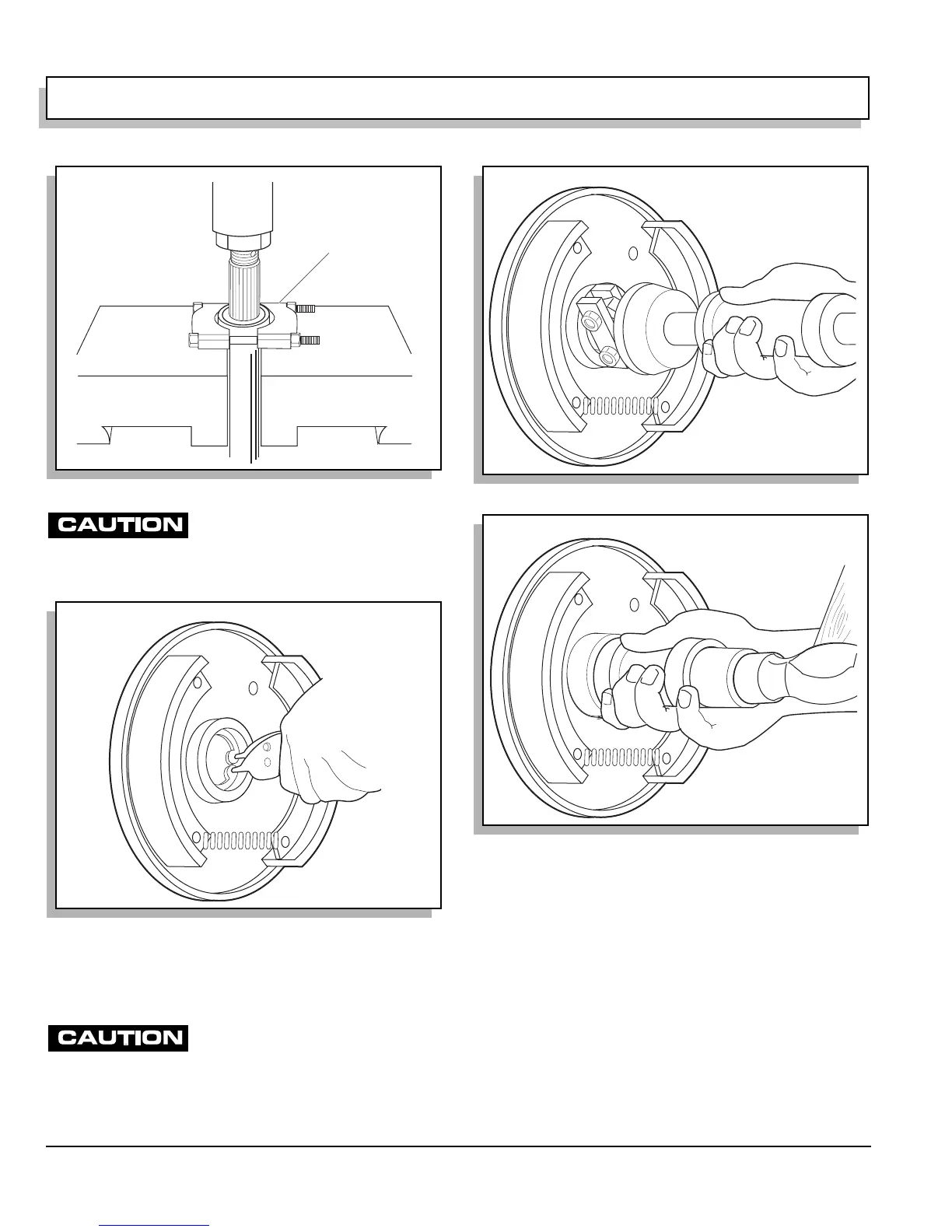 CAUTION

CAUTION