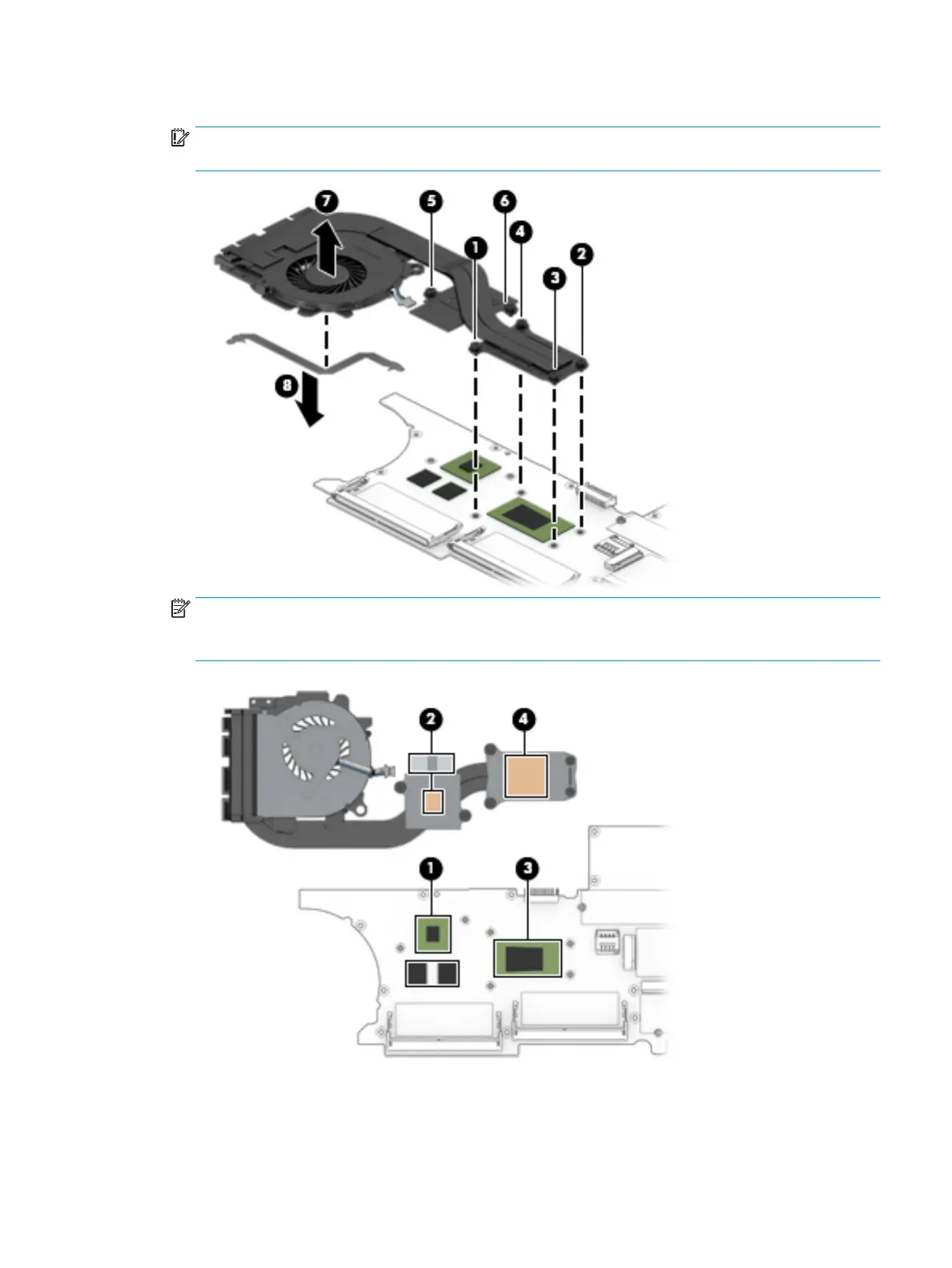 7

5

6

4

1

2

3

8

2

4

1

3