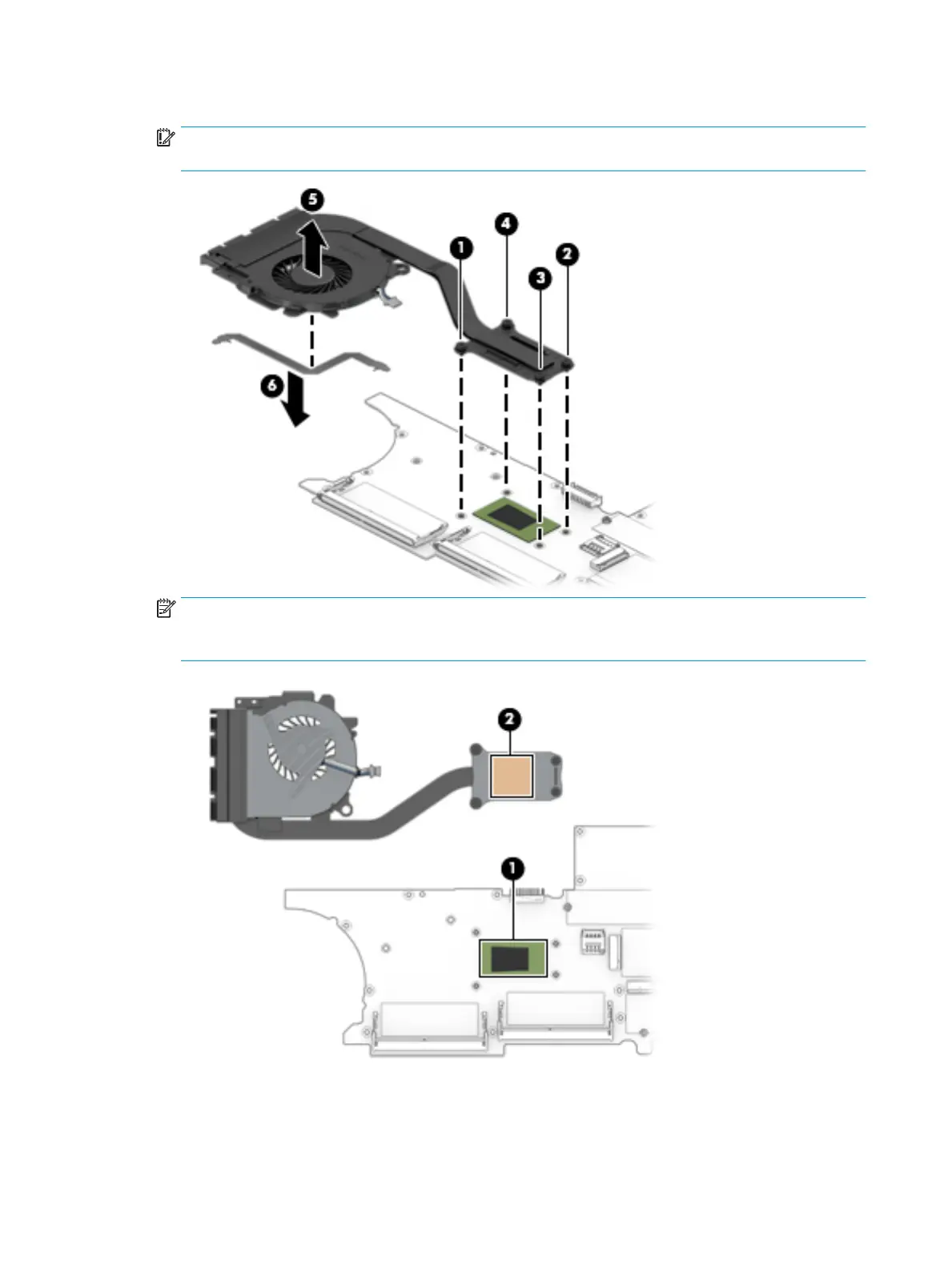 5

4

1

2

3

6

2

1