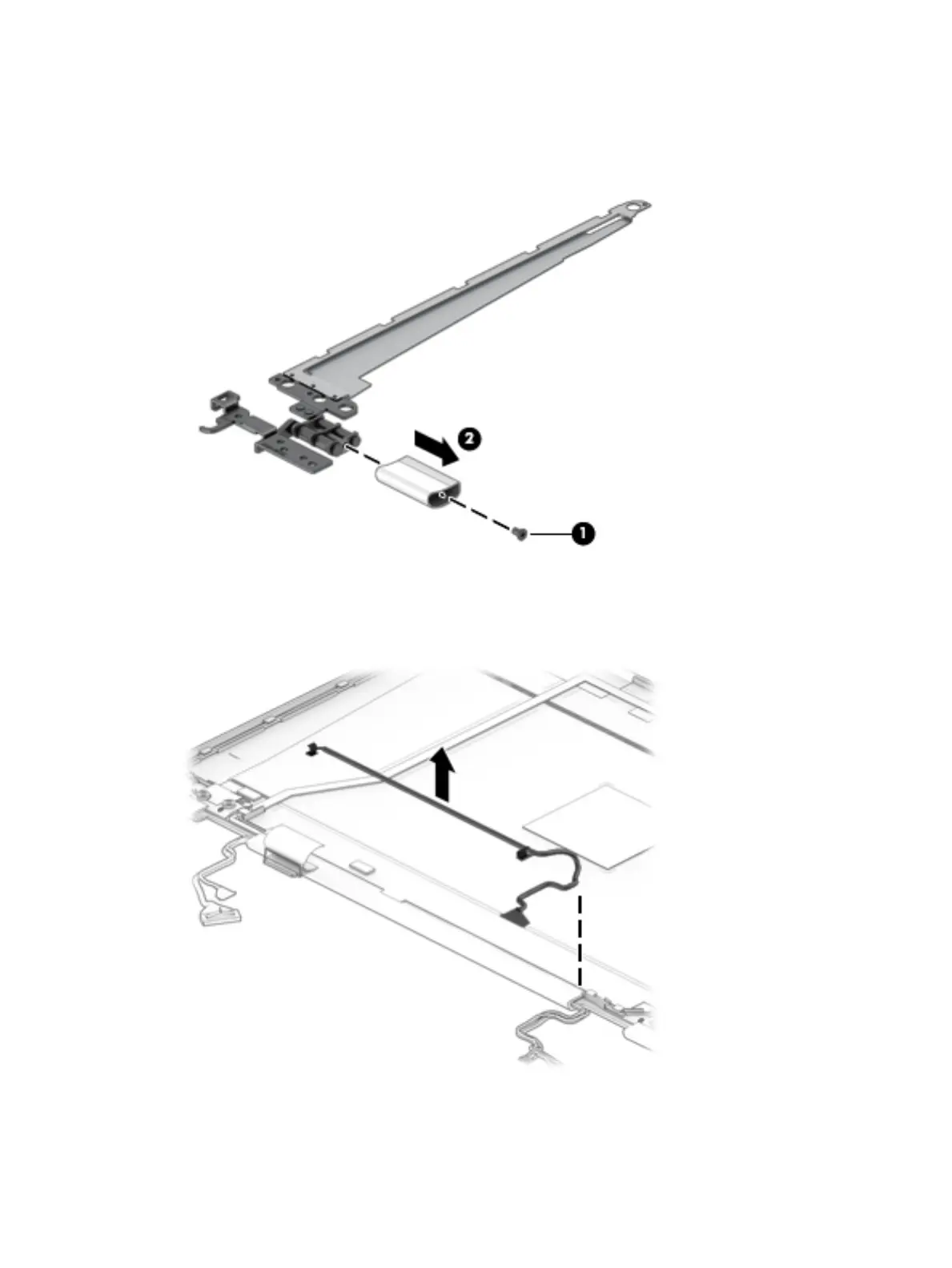 2

1