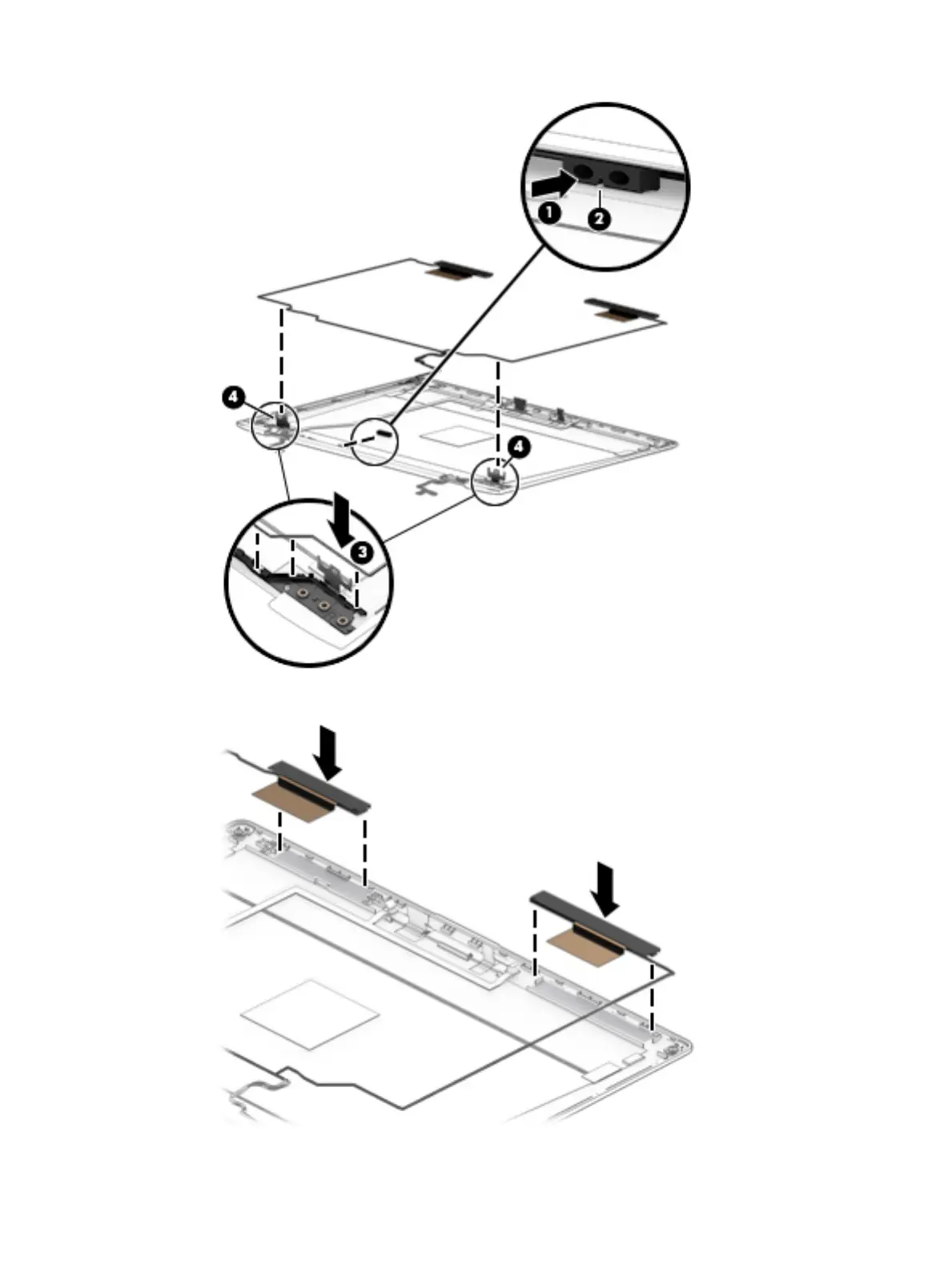 1
2
4
4
3