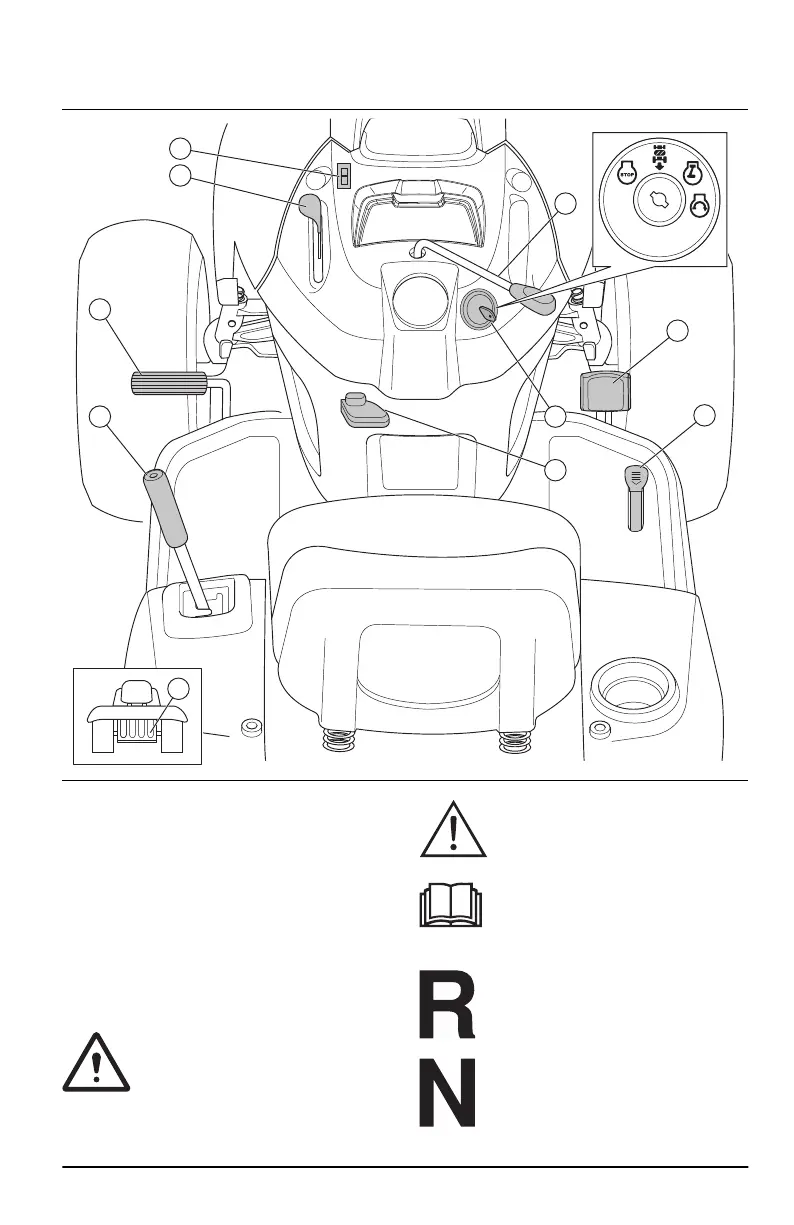 STOP

R

N