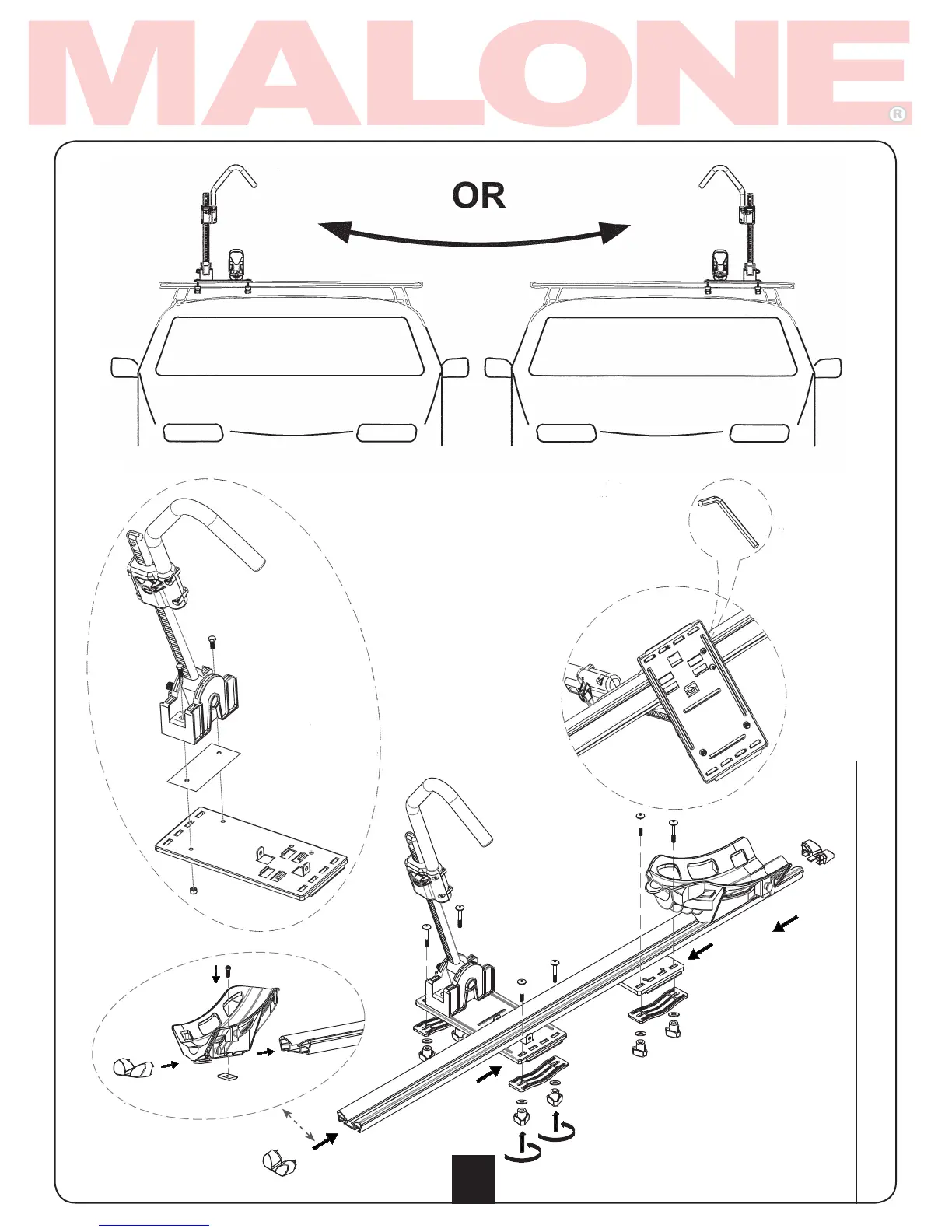 MALONE®

OR