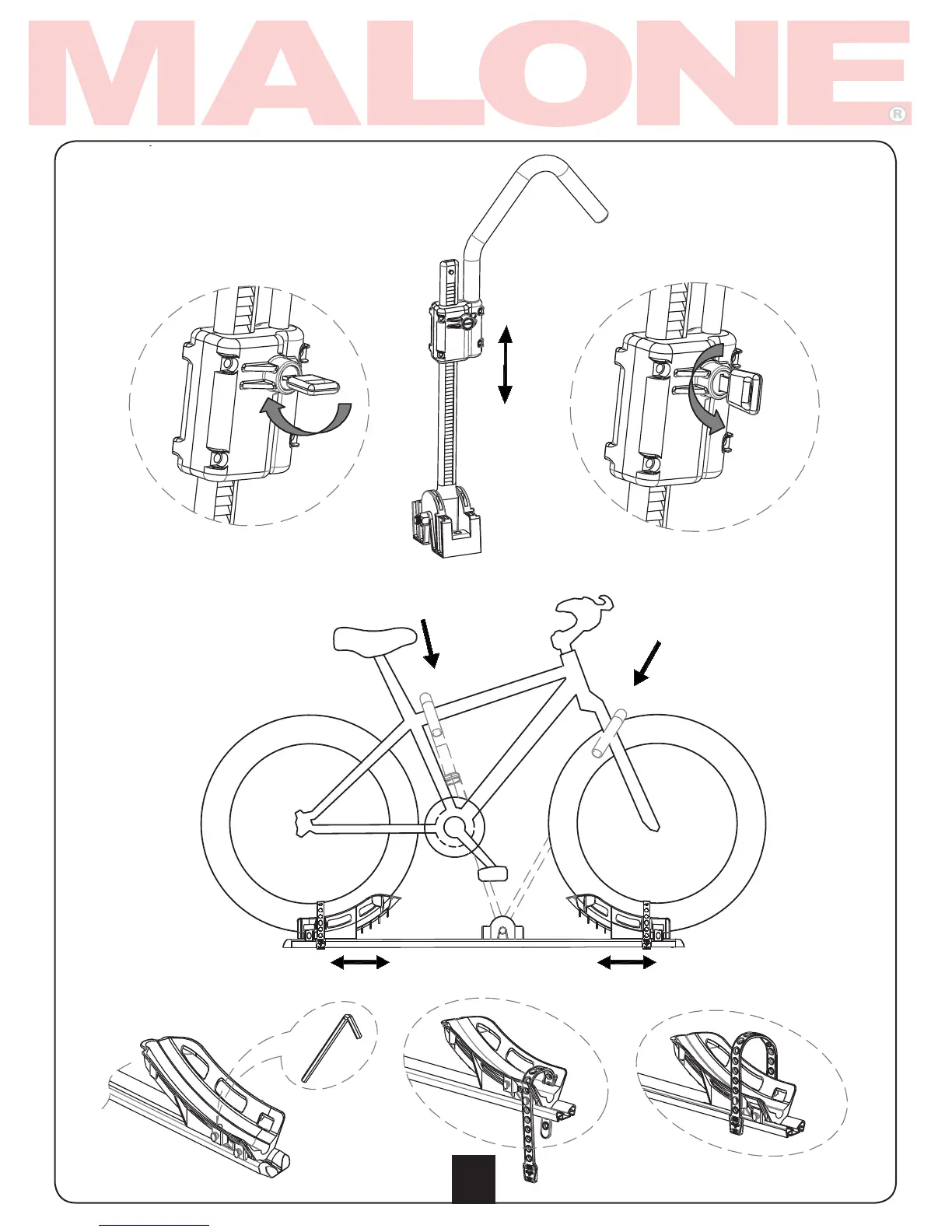 MALONE®