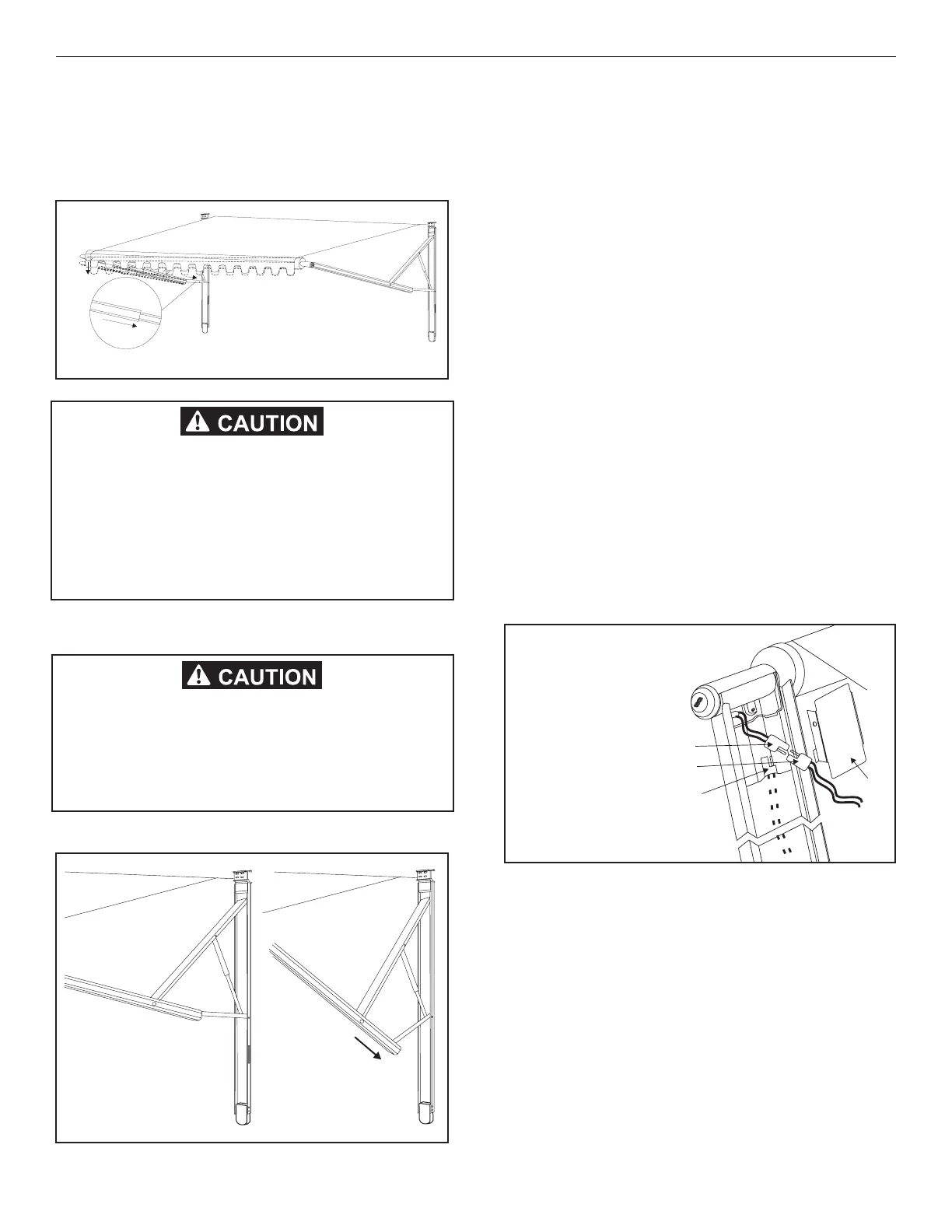 CAUTION

CAUTION