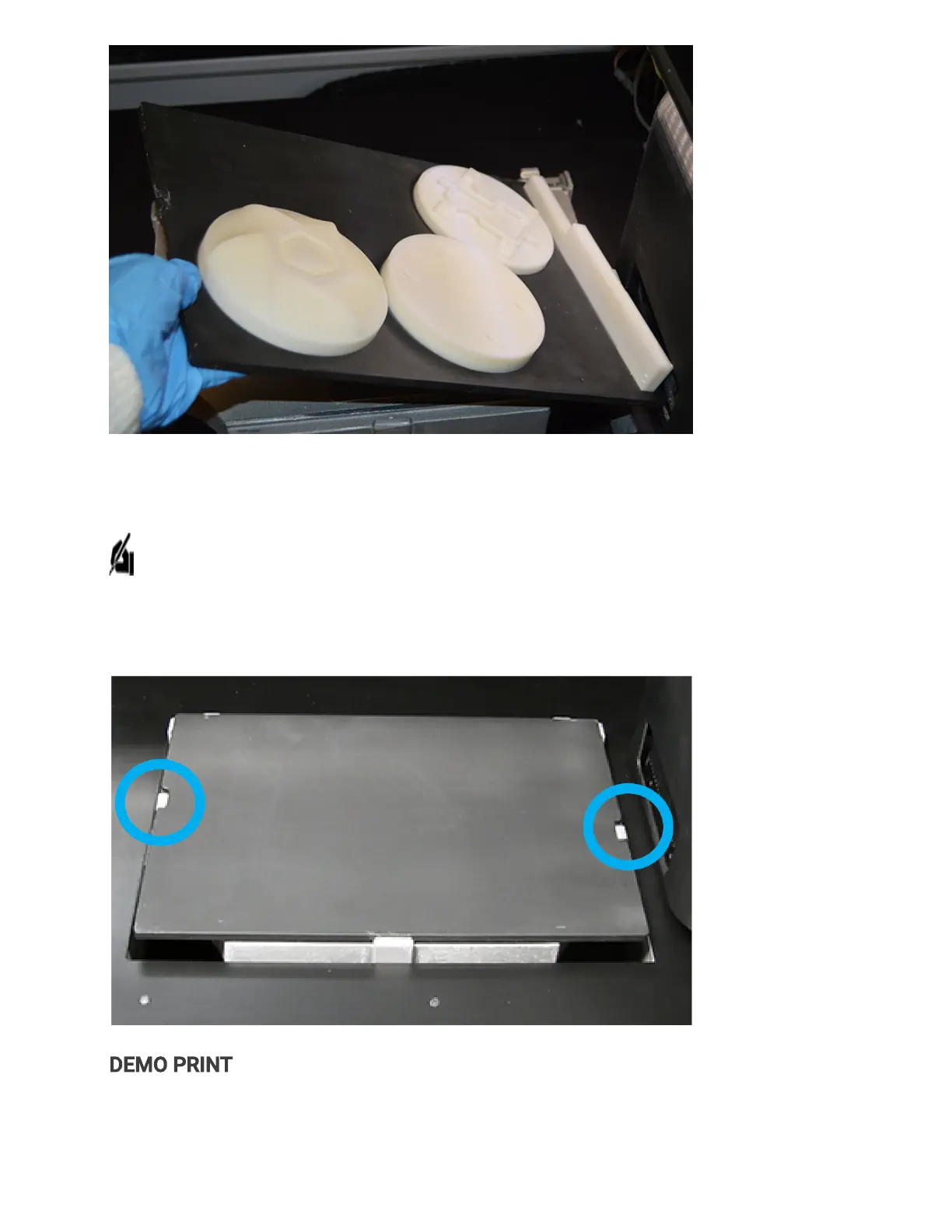 DEMO PRINT