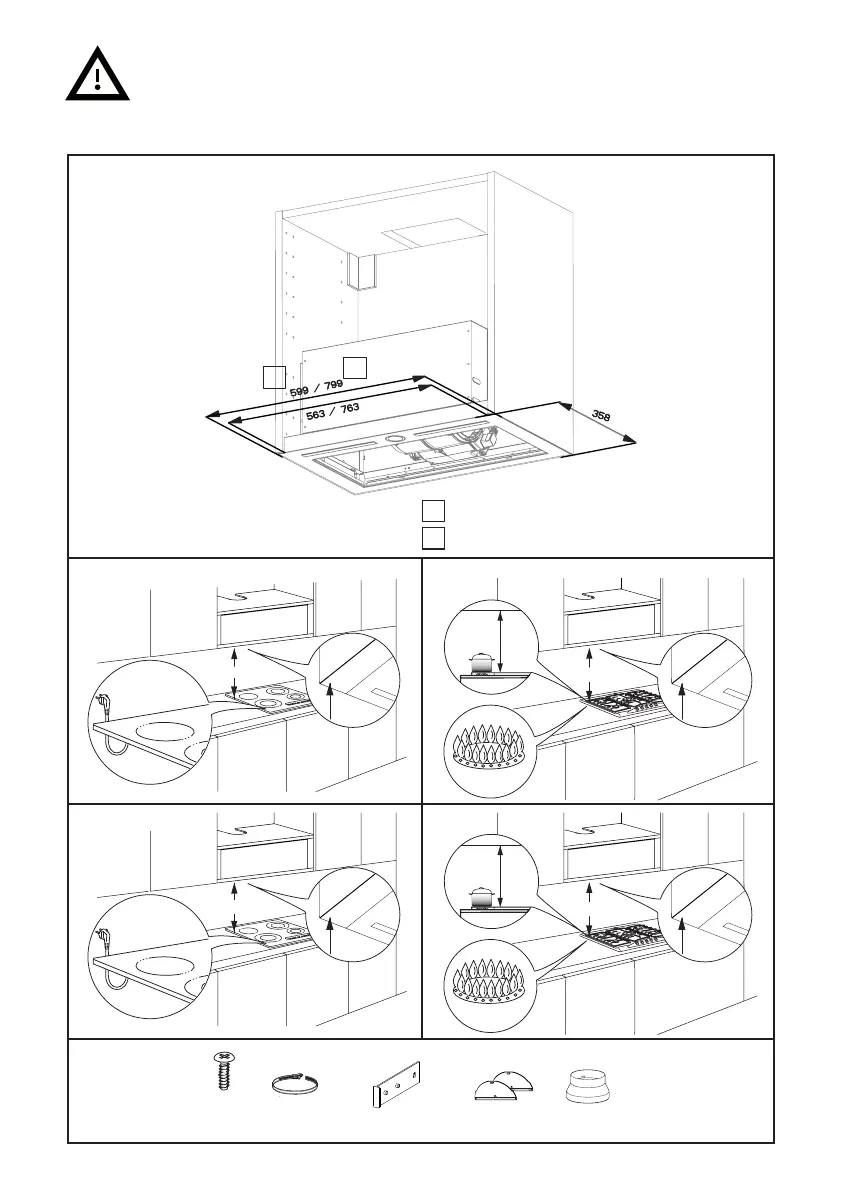 599 / 799
563 / 763
358