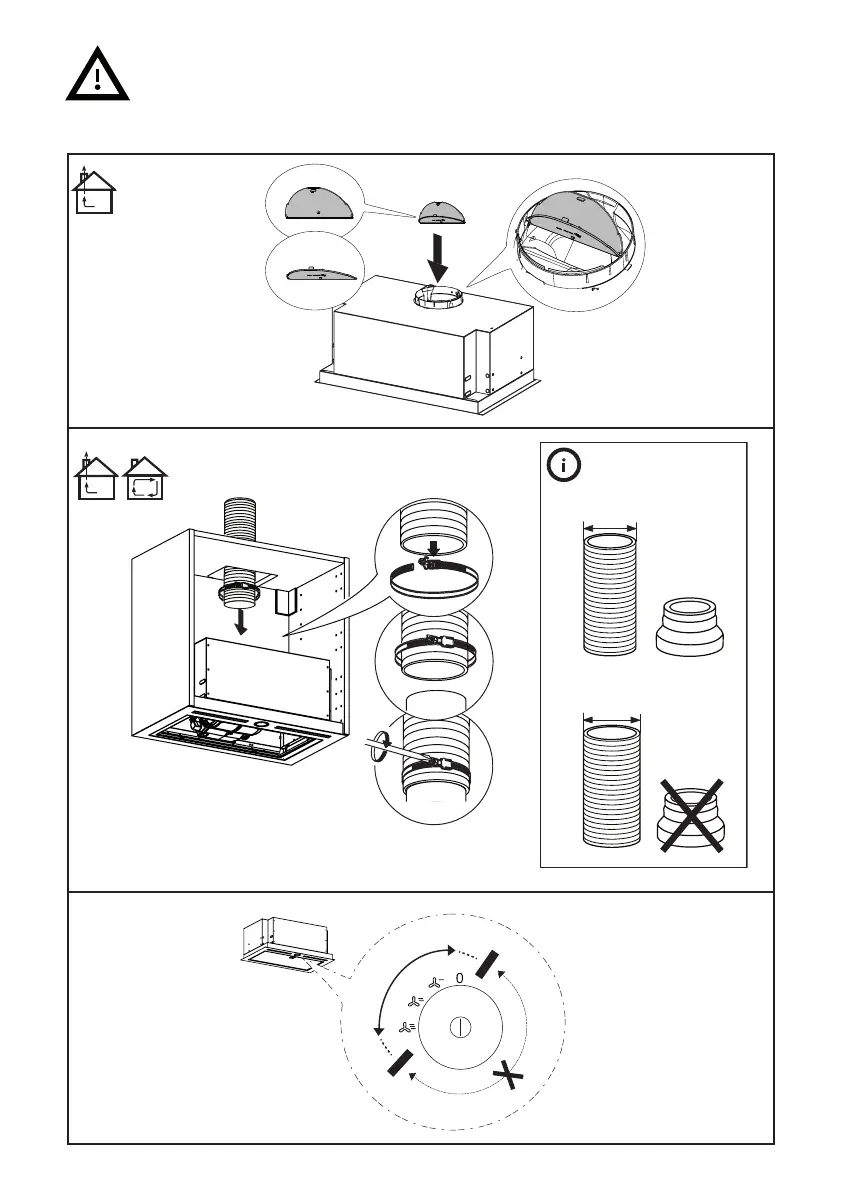 0