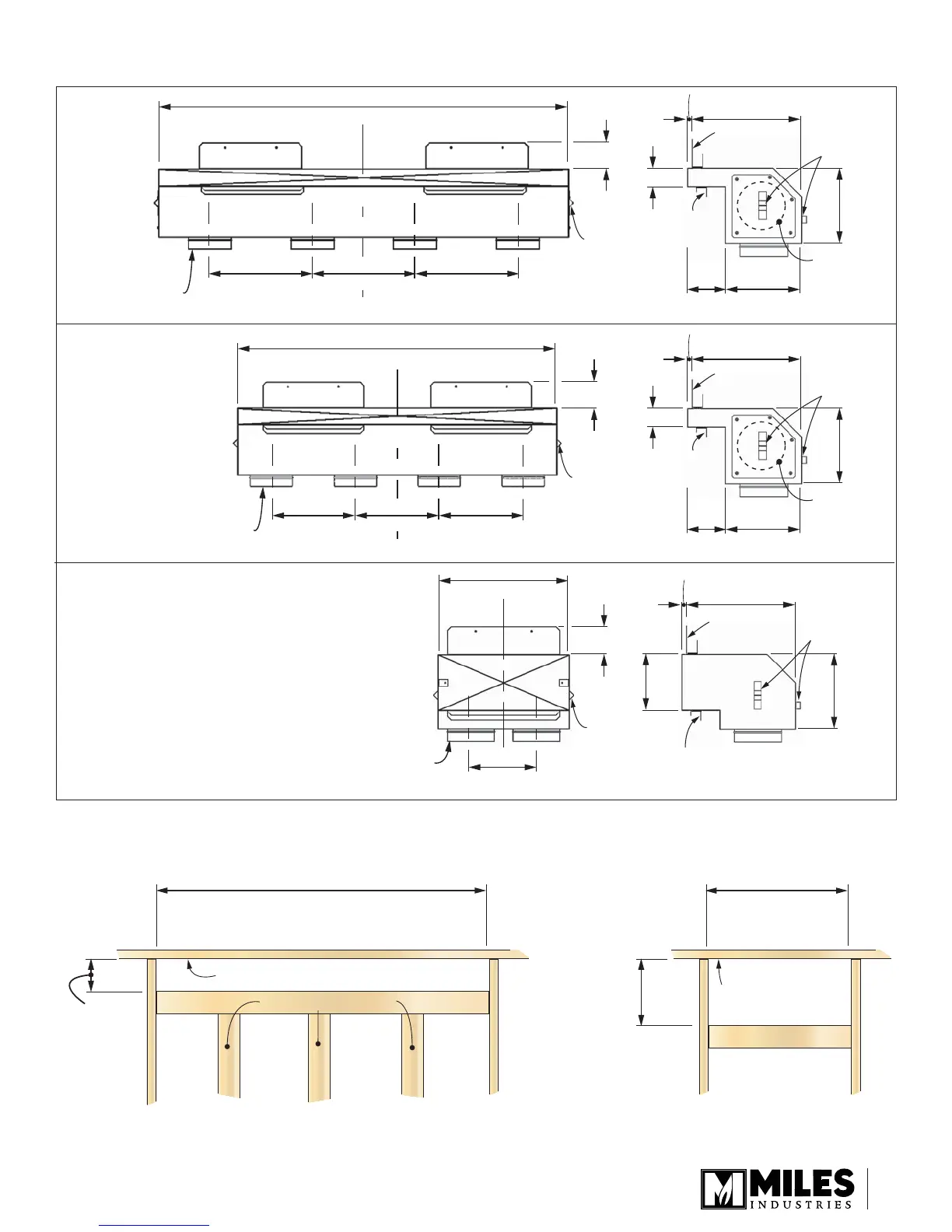 MILES
INDUSTRIES