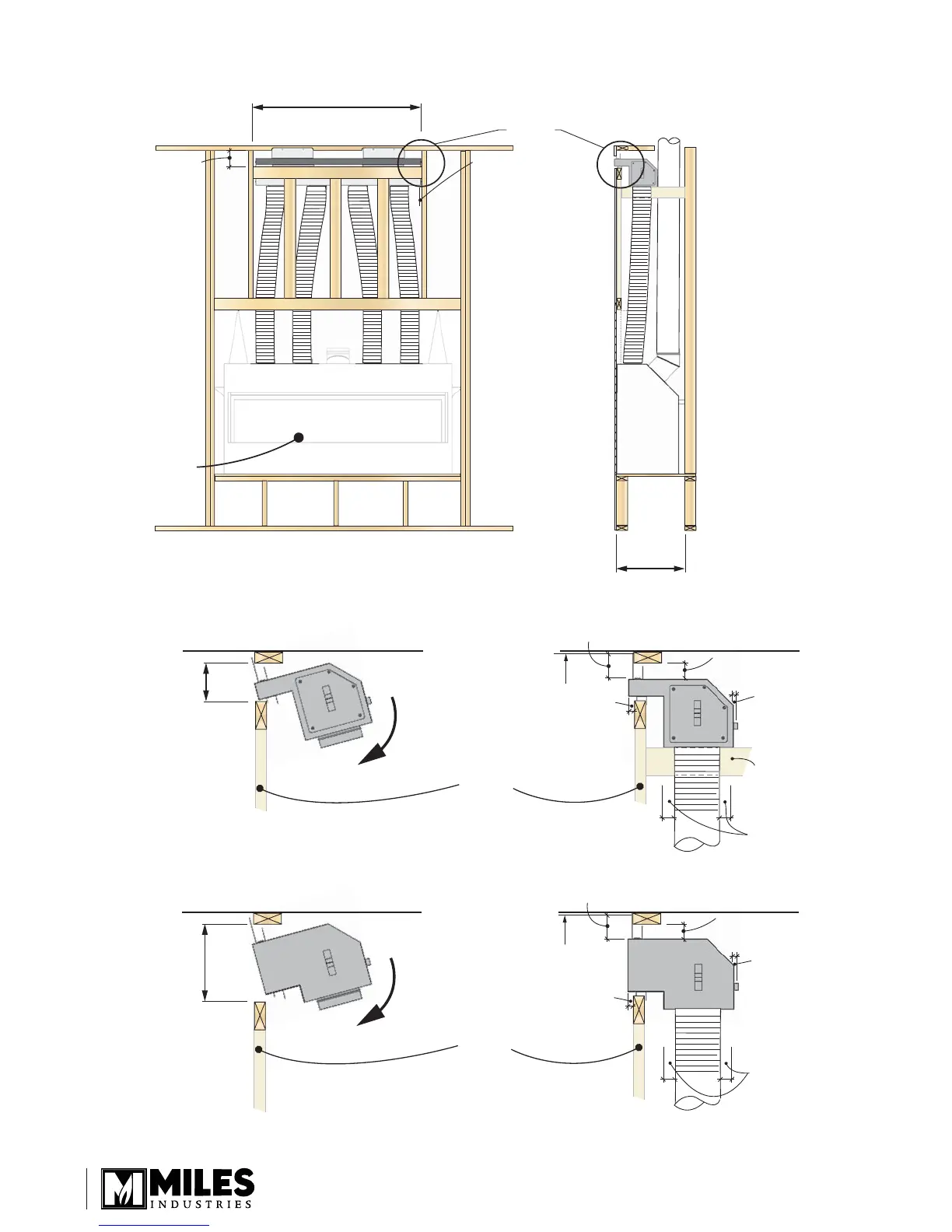 MILES
INDUSTRIES