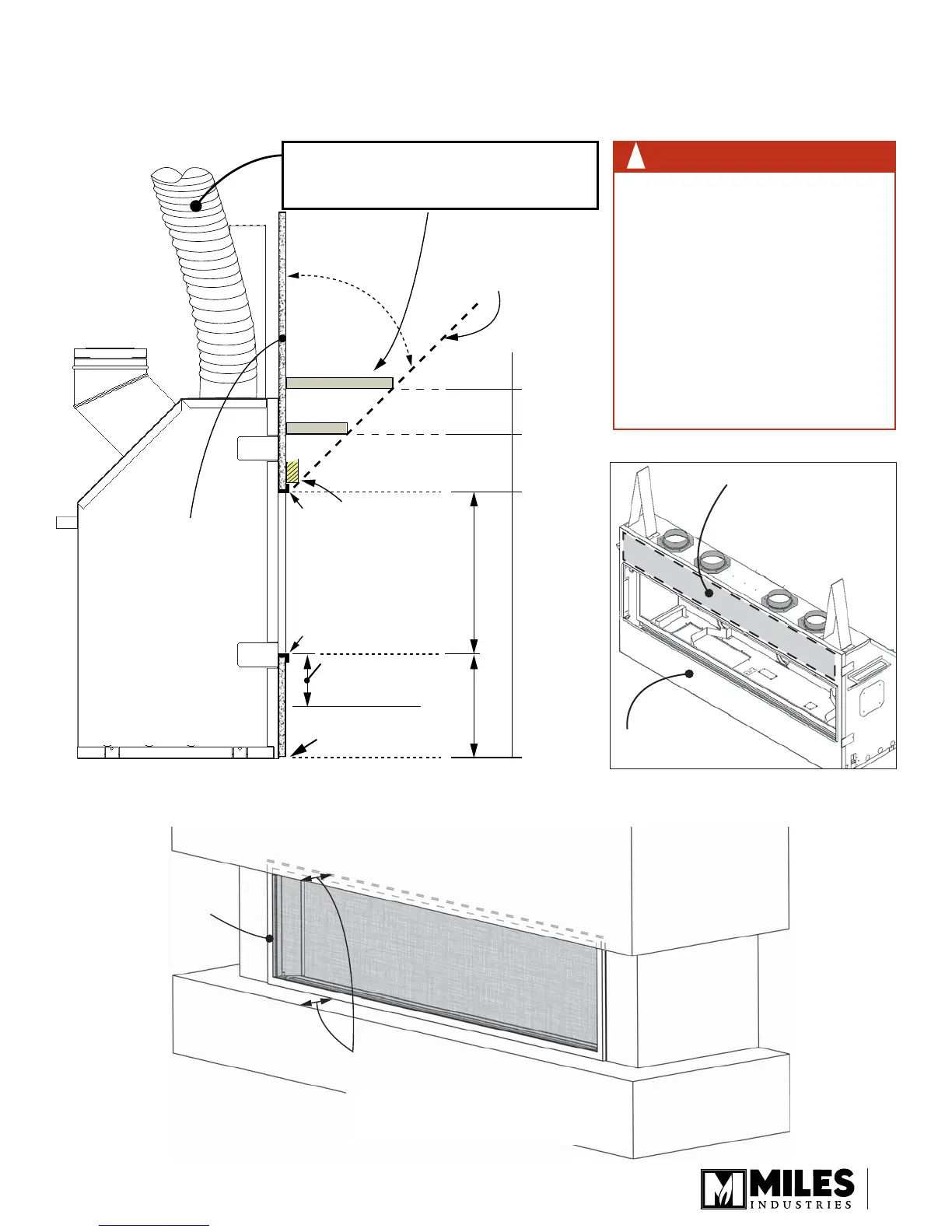 MILES
INDUSTRIES