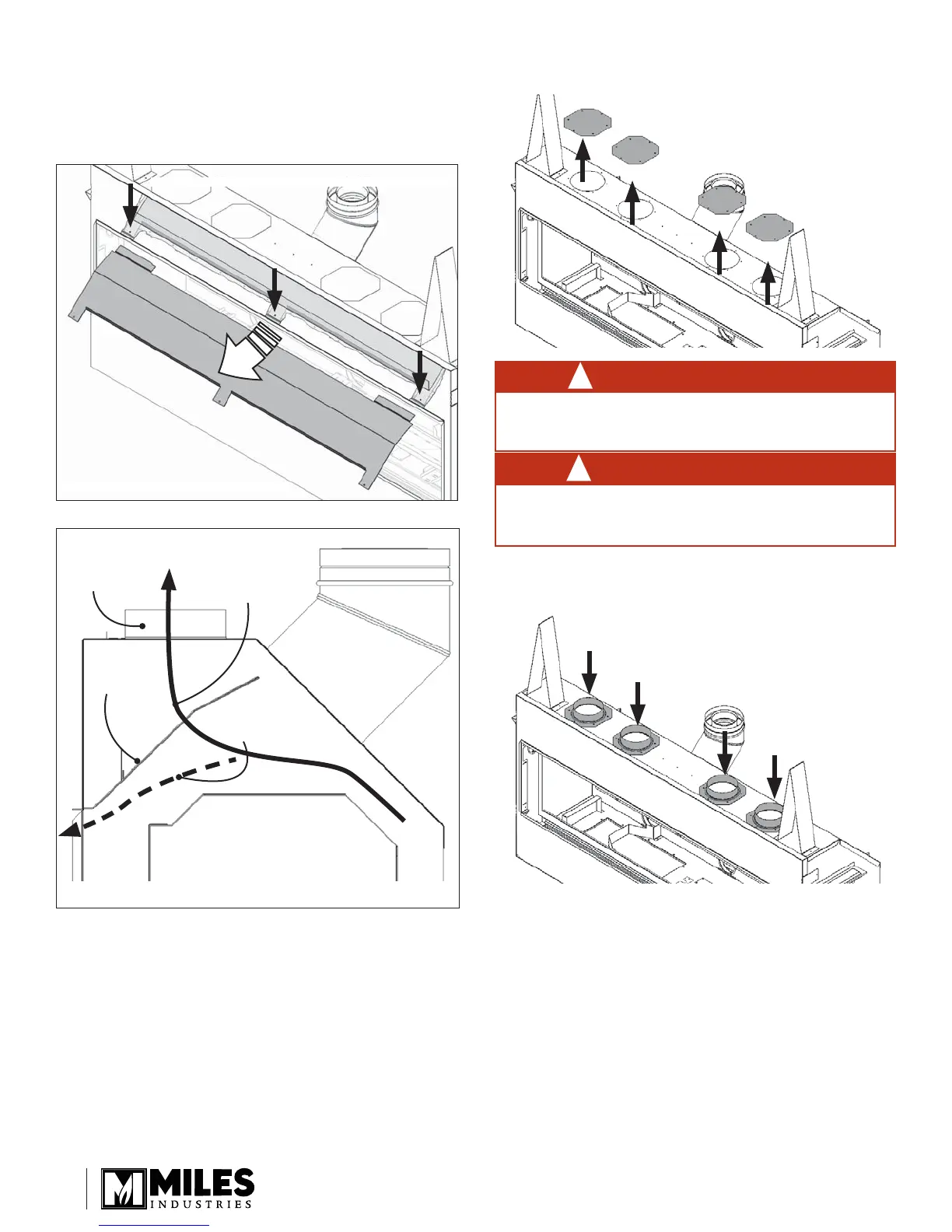 MILES INDUSTRIES