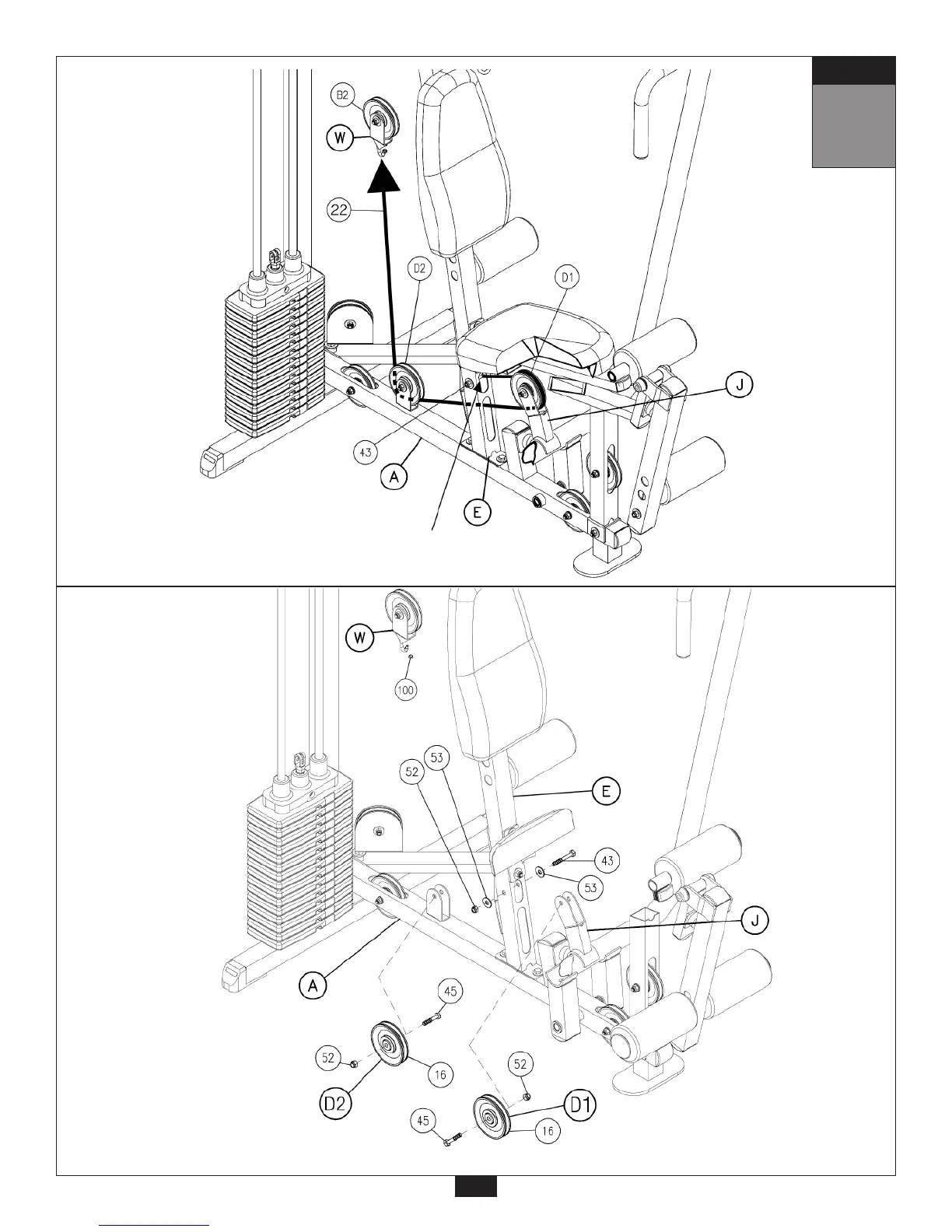 B2
W
22
D2
D1
J
43
A
E

W
100
53
52
E
43
53
J
A
45
52
16
D2
52
D1
45
16