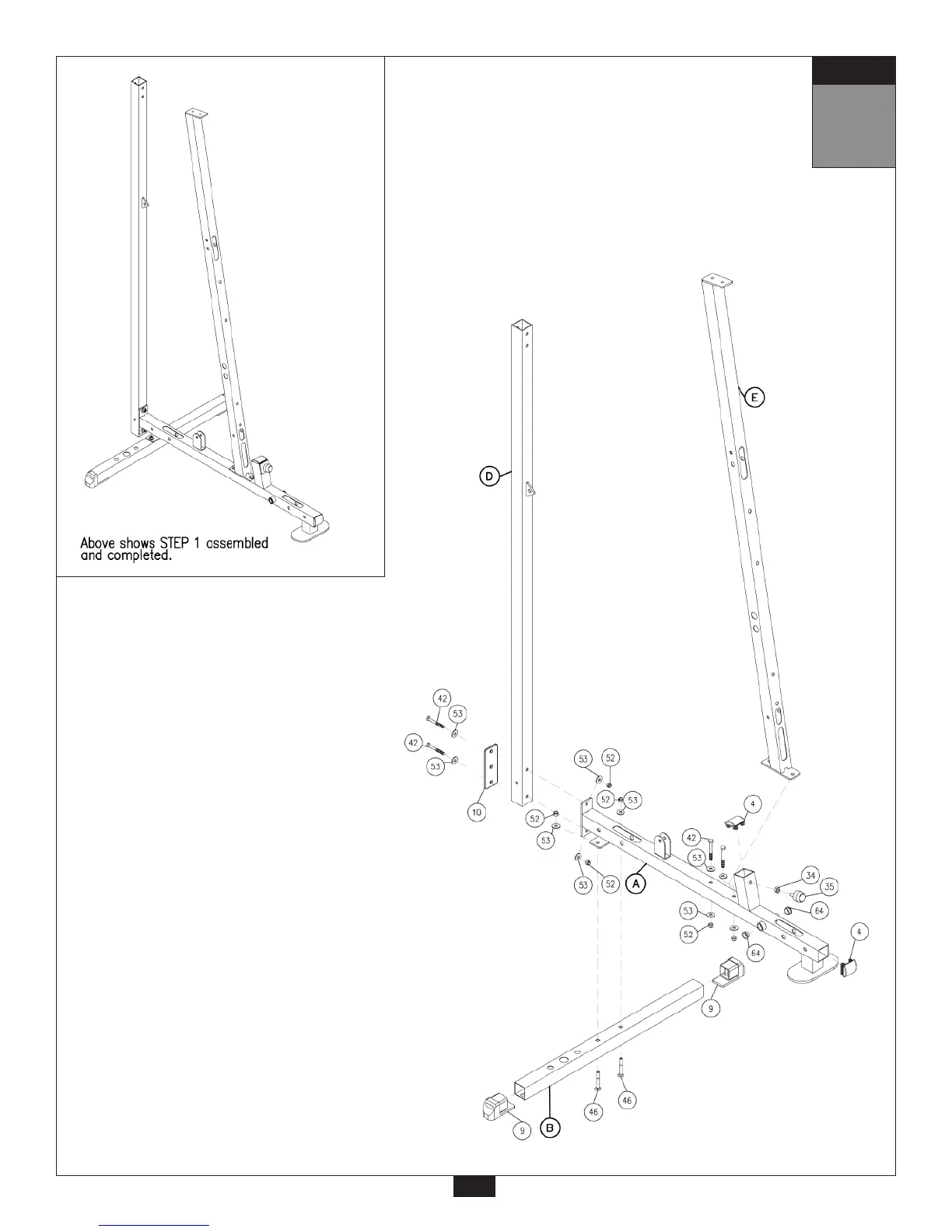 Above shows STEP 1 assembled and completed.

E

D

42
53
42
53
10
53
52
52
53
52
53
4
42
53
53
52
A
34
35
64
53
52
64
4
9
46
46
9
B