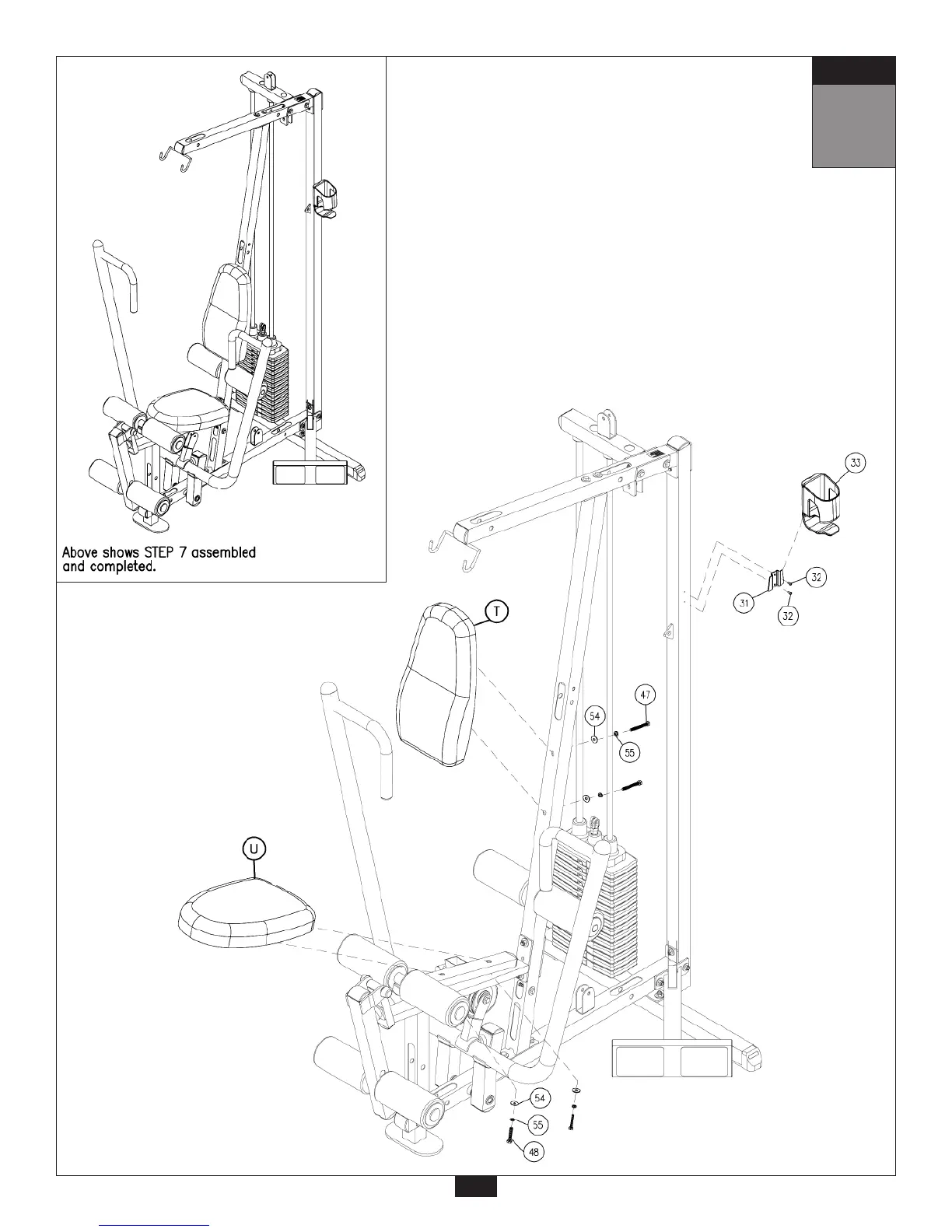 Above shows STEP 7 assembled and completed.

33

32

31

32

T

47

54

55

U

54

55

48