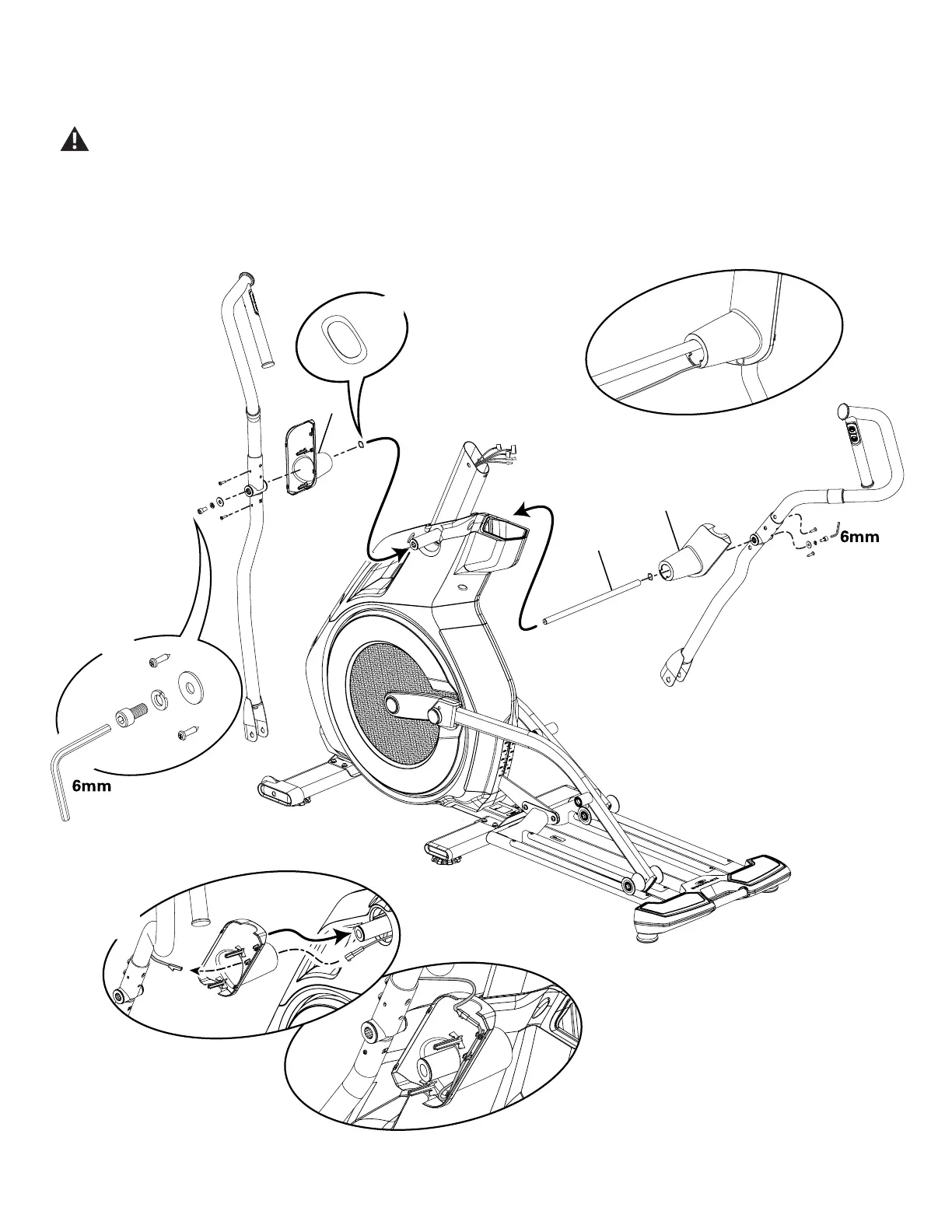 6mm

6mm