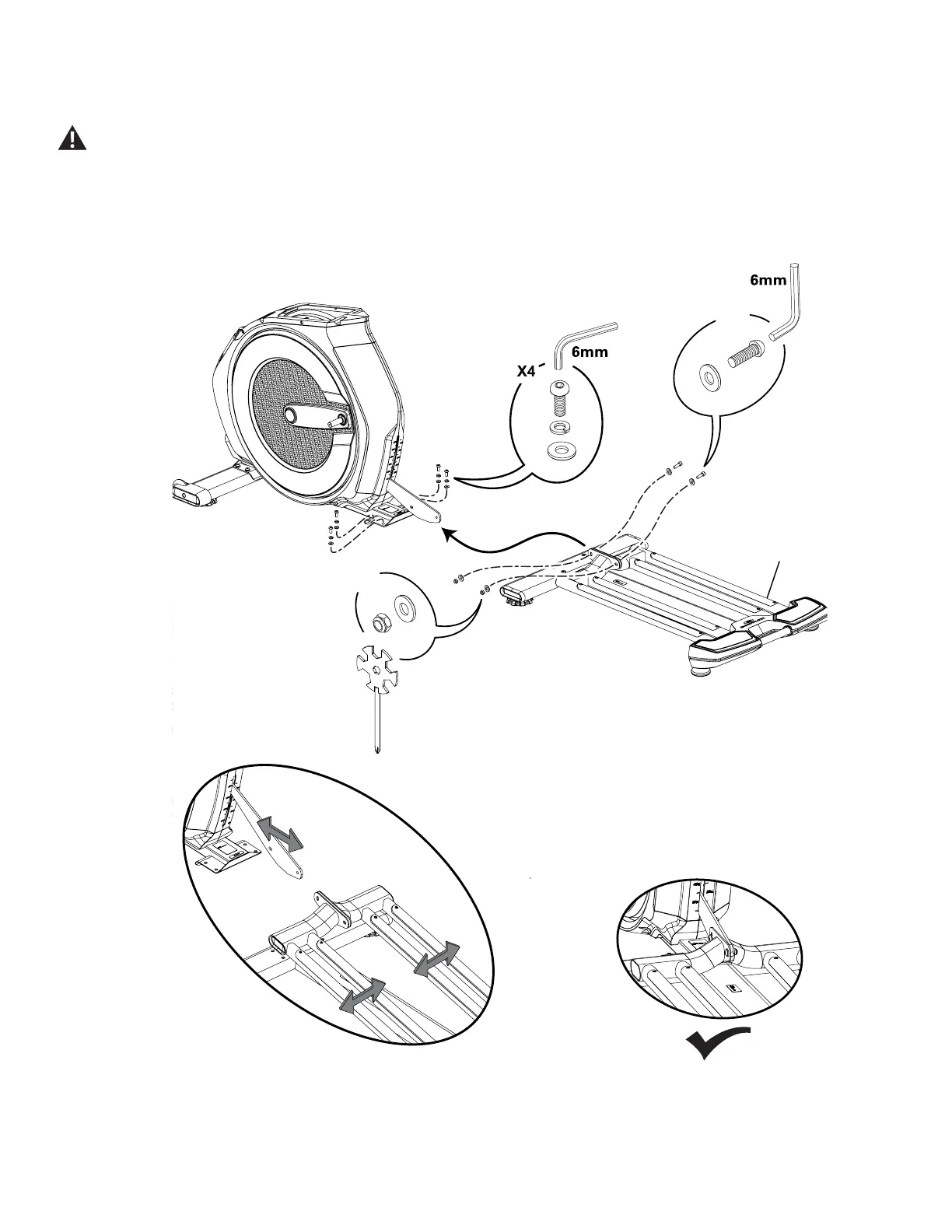 6mm

X4

6mm