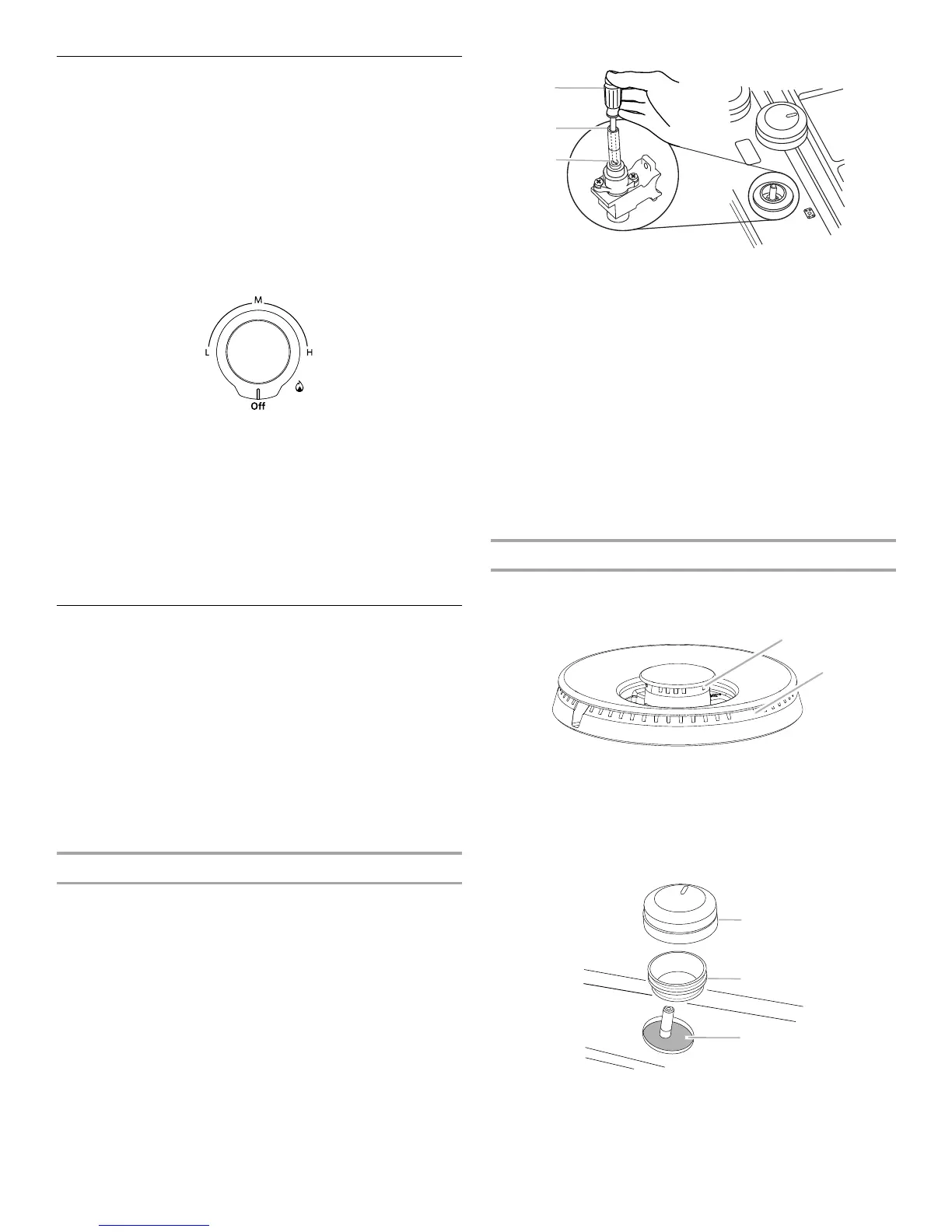 M

L

H

Off